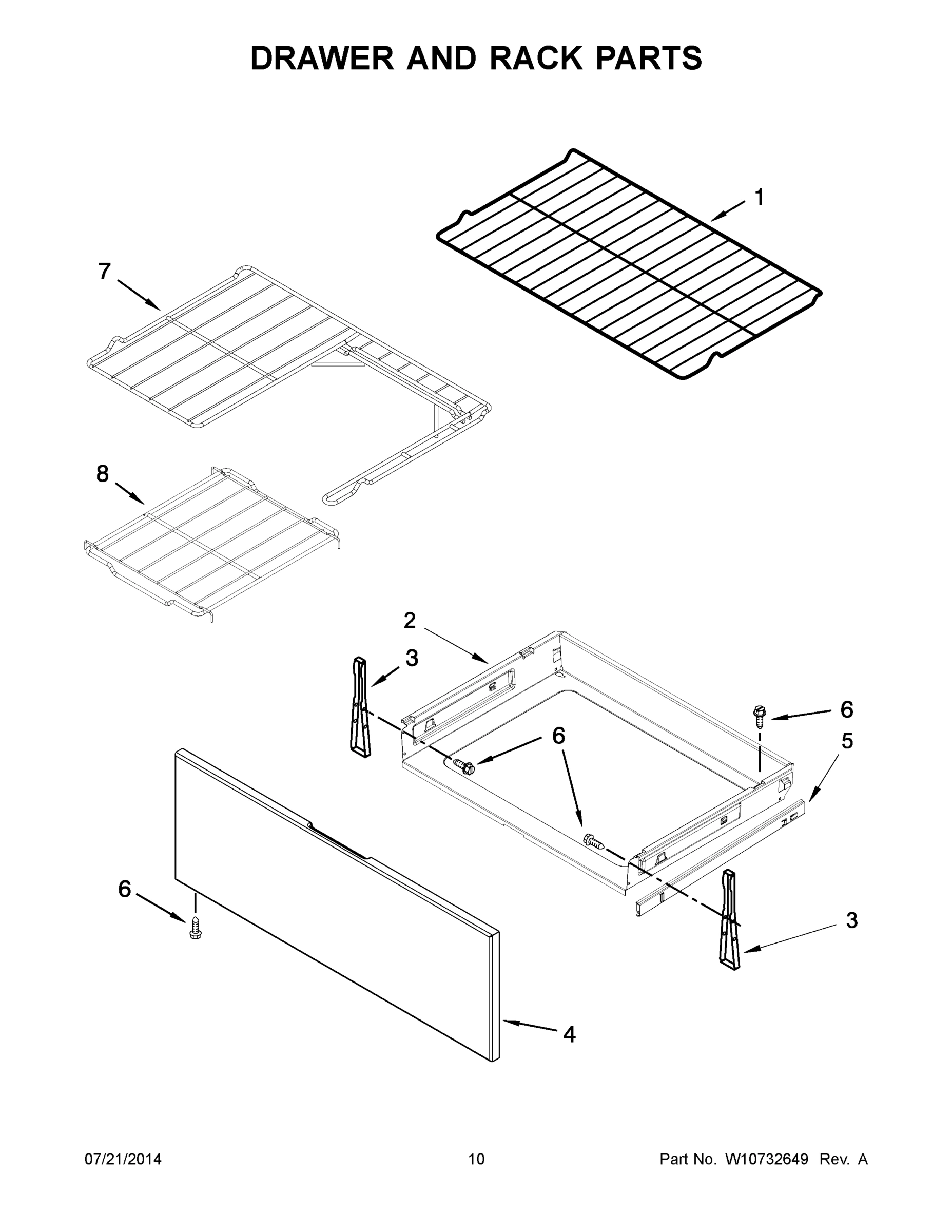 DRAWER AND RACK PARTS

1

7

8

2

3

6

6

5

6

3

4

07/21/2014

10

Part No. W10732649 Rev. A