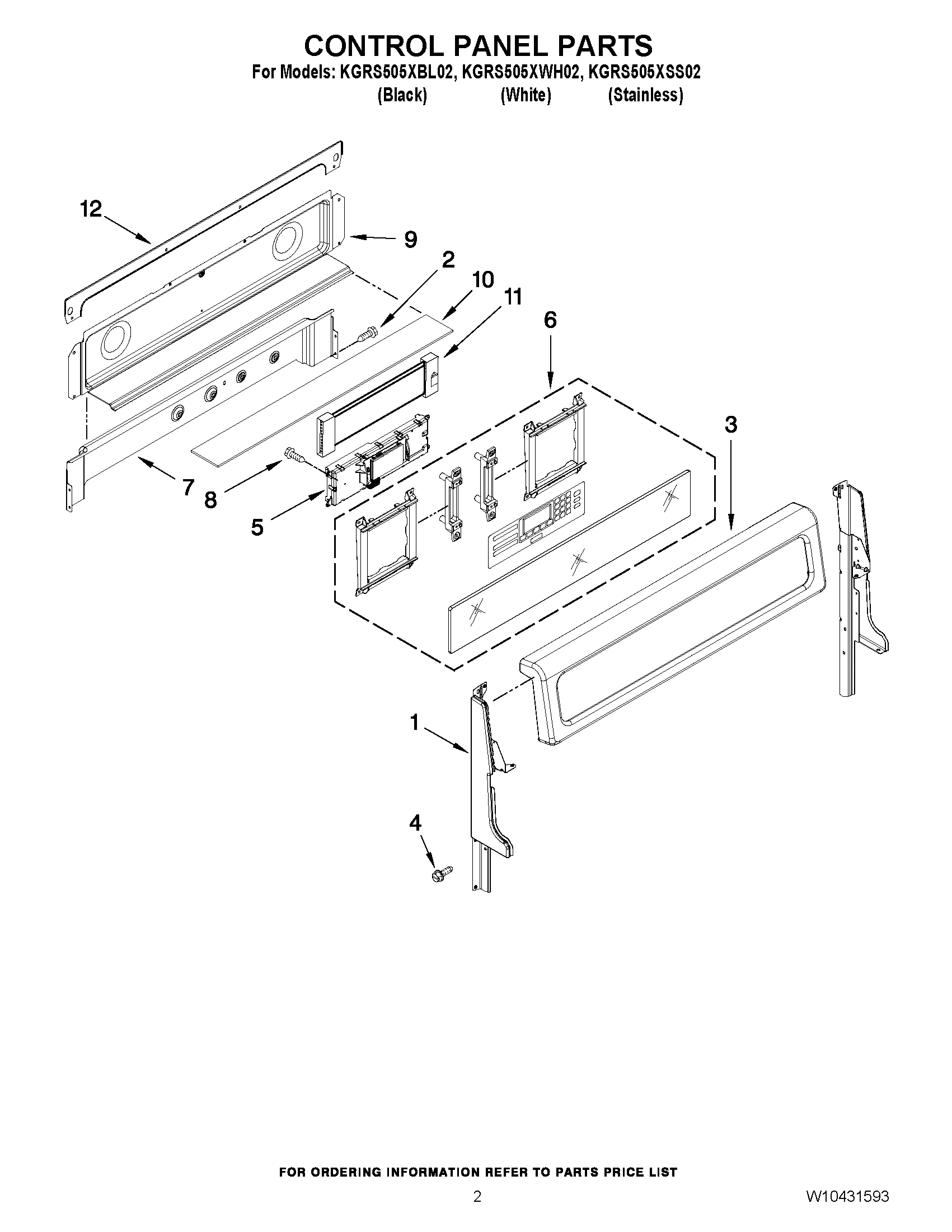 CONTROL PANEL PARTS

For Models: KGRS505XBL02, KGRS505XWH02, KGRS505XSS02
(Black) (White) (Stainless)

12
9
2
10
11
6
3
7
8
5
1
4

FOR ORDERING INFORMATION REFER TO PARTS PRICE LIST

2

W10431593