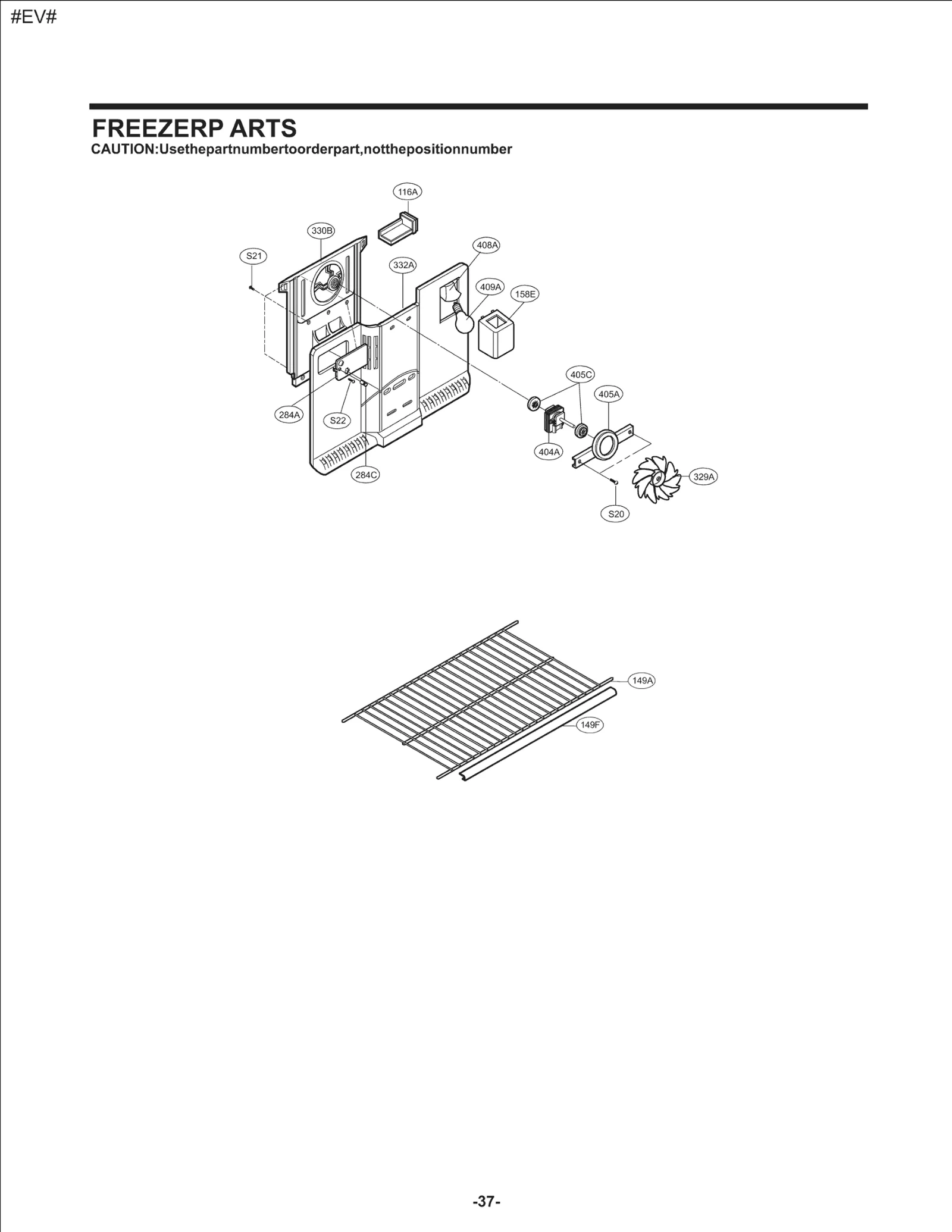 #EV#

FREEZERP ARTS
CAUTION:Usethepartnumbertoorderpart,notthepositionnumber

116A
330B
S21
408A
332A
409A
158E
405C
405A
284A
S22
404A
284C
329A
S20

149A
149F

-37-