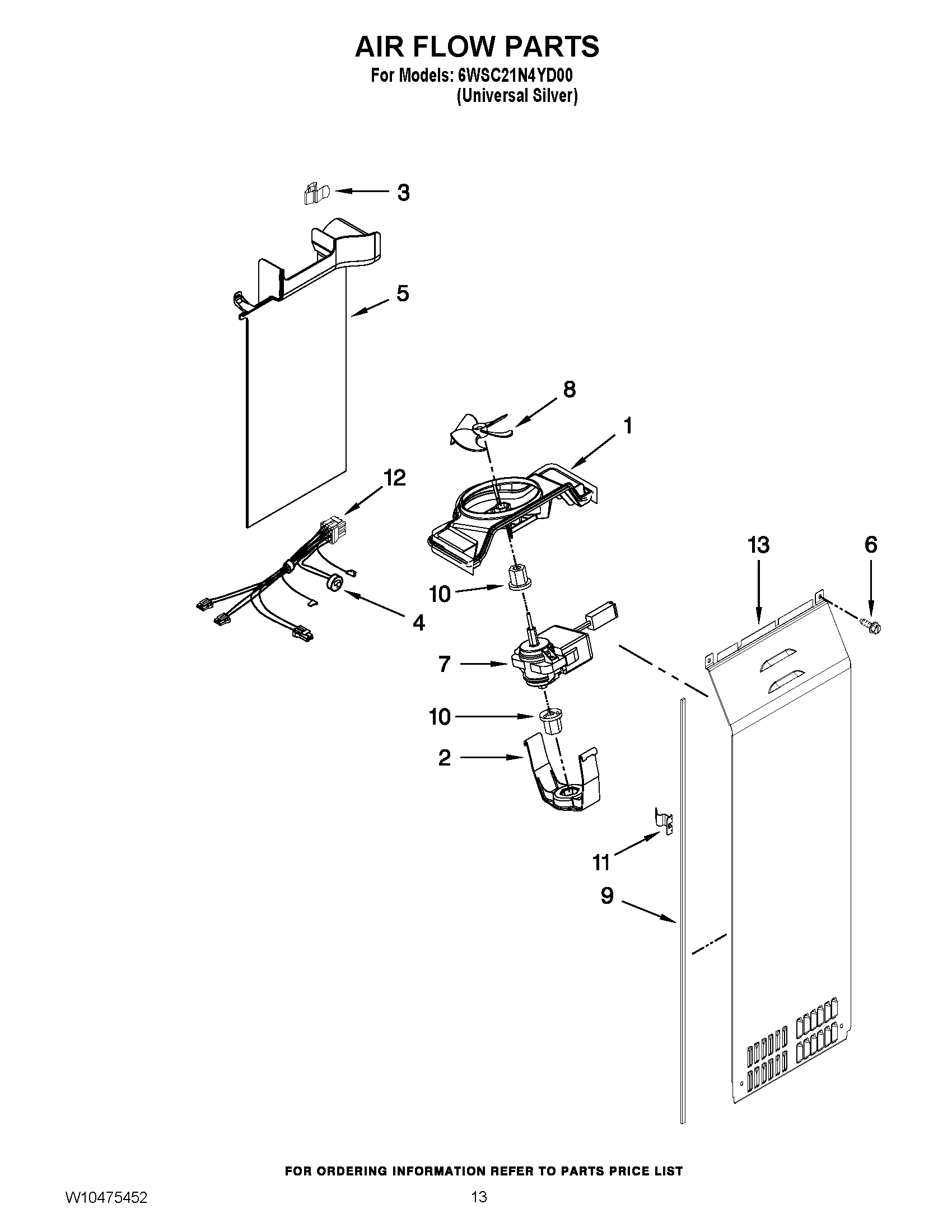 AIR FLOW PARTS
For Models: 6WSC21N4YD00
(Universal Silver)

3
5
8
1
12
13
6
10
4
7
10
2
11
9

FOR ORDERING INFORMATION REFER TO PARTS PRICE LIST

W10475452
13