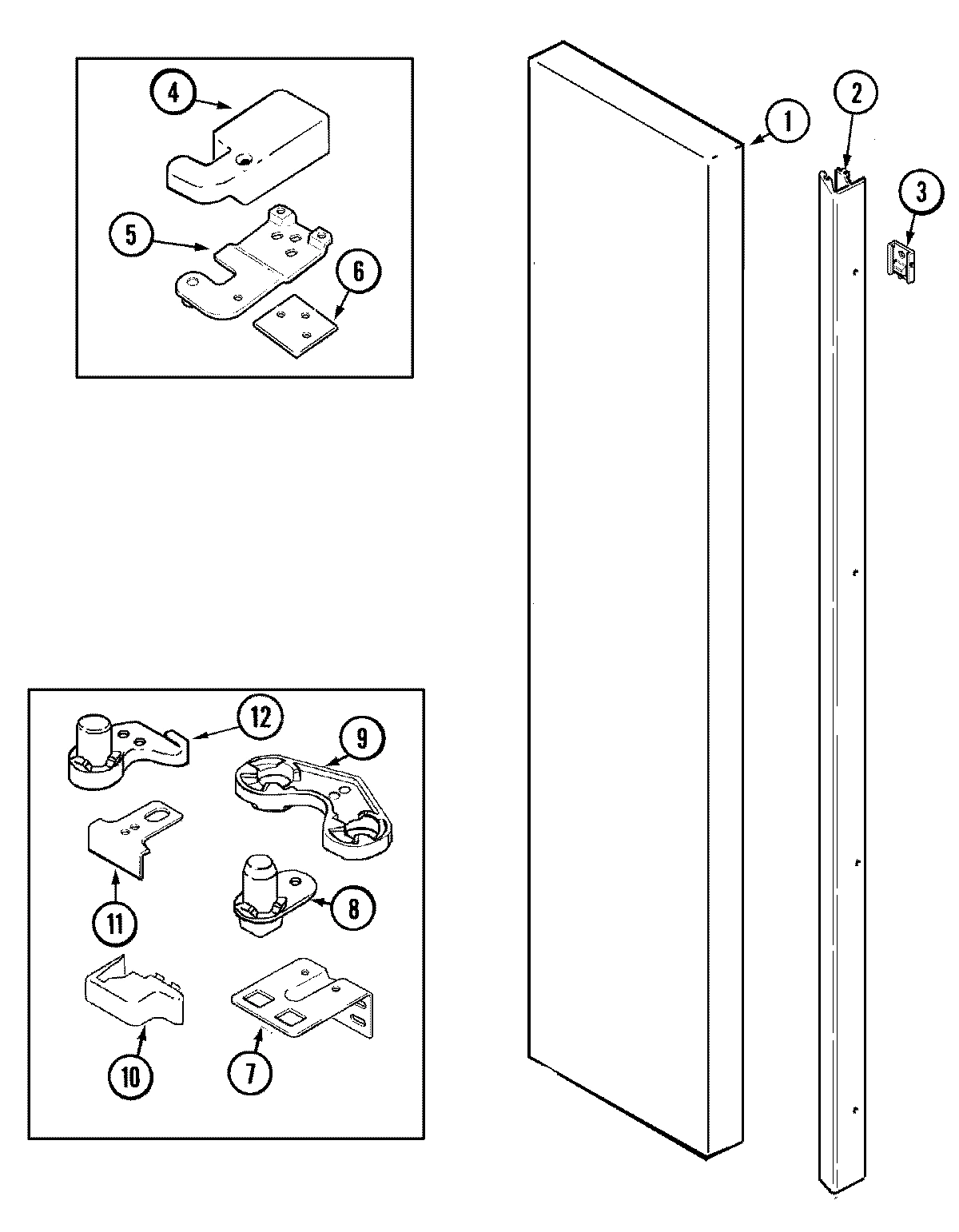 4
5
6
1
2
3
12
9
11
8
10
7