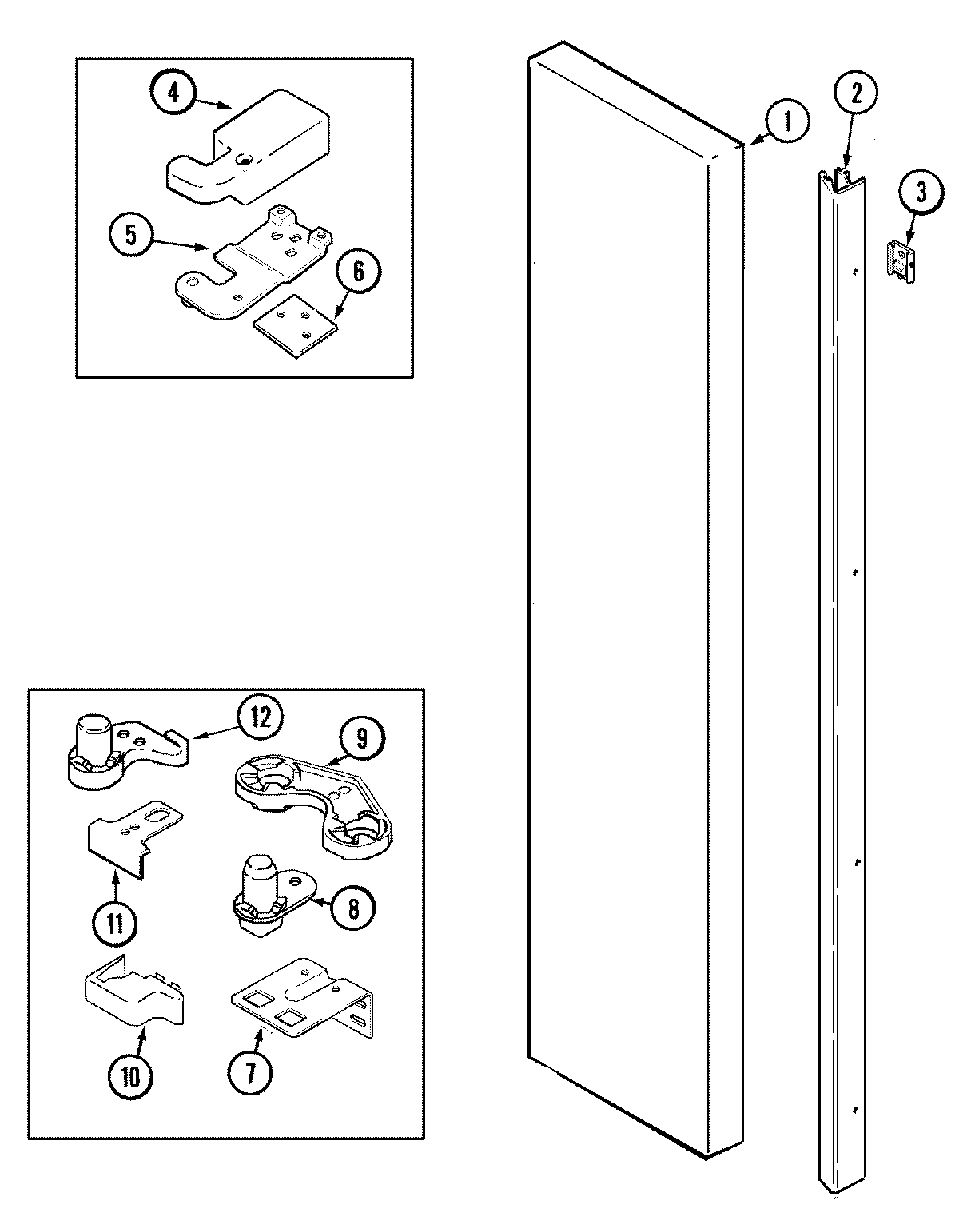 4
5
6
1
2
3
12
9
11
8
10
7