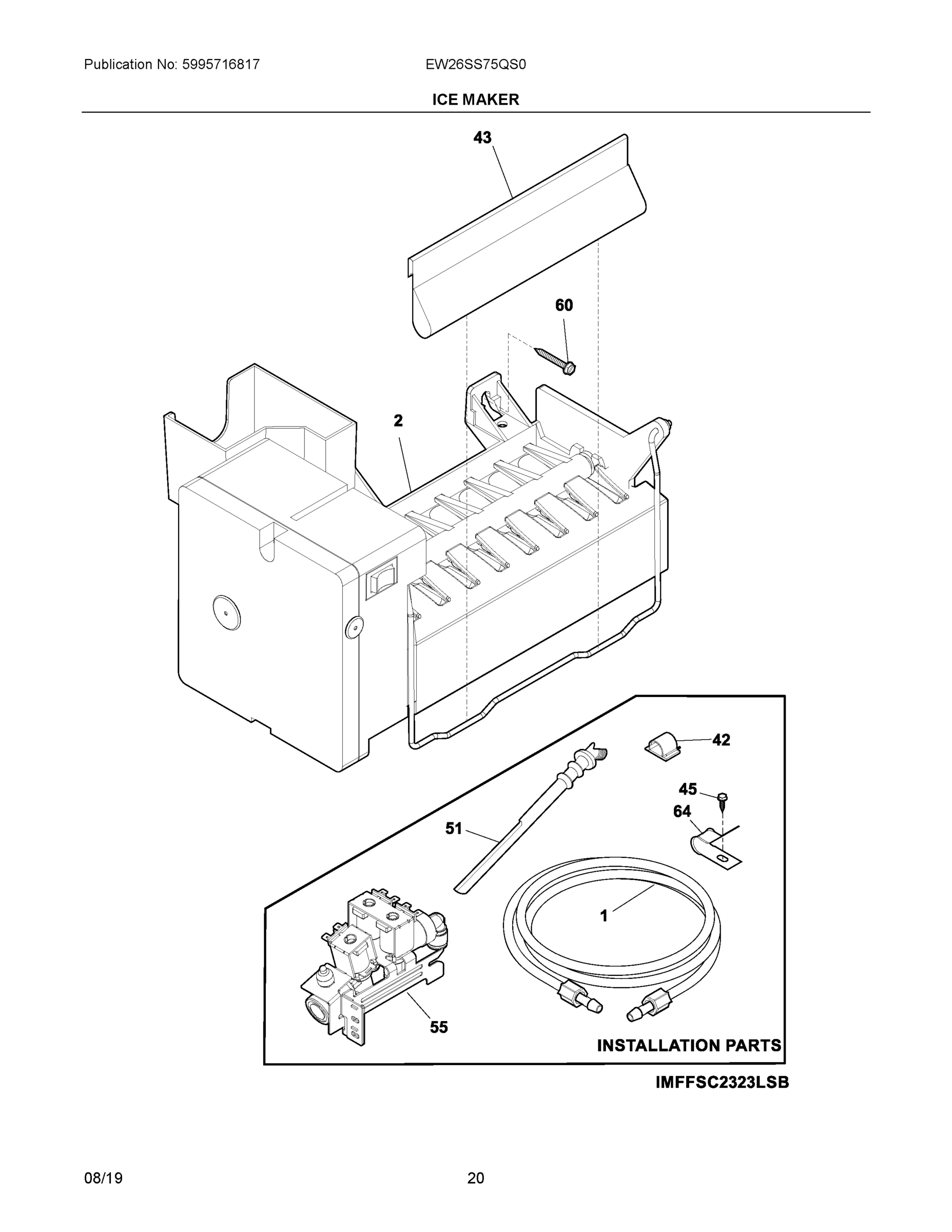 Publication No: 5995716817

EW26SS75QS0

ICE MAKER

43

60

2

42

45

64

51

1

55

INSTALLATION PARTS

IMFFSC2323LSB

08/19

20