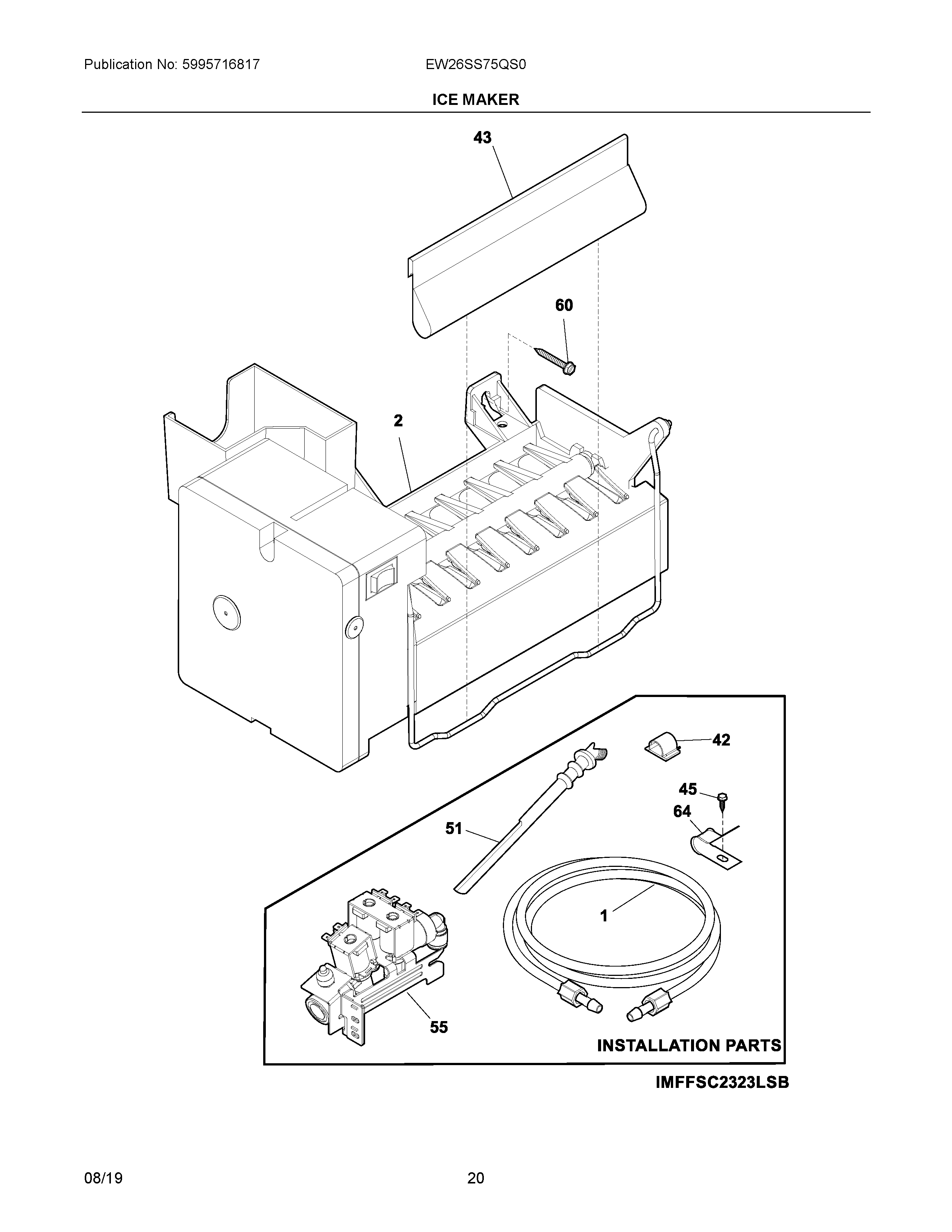 Publication No: 5995716817

EW26SS75QS0

ICE MAKER

43

60

2

42

45

64

51

1

55

INSTALLATION PARTS

IMFFSC2323LSB

08/19

20