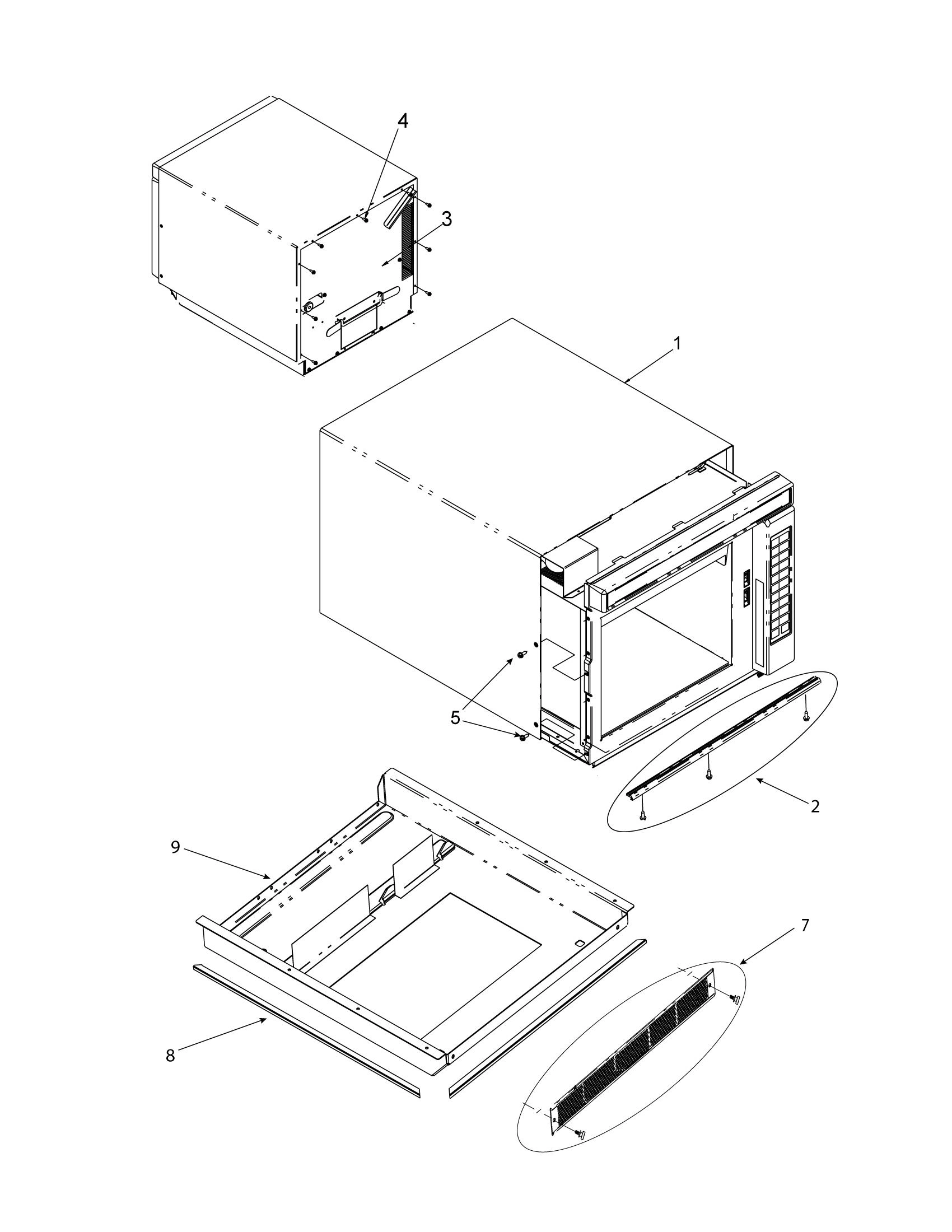 4
3
1
5
2
9
7
8