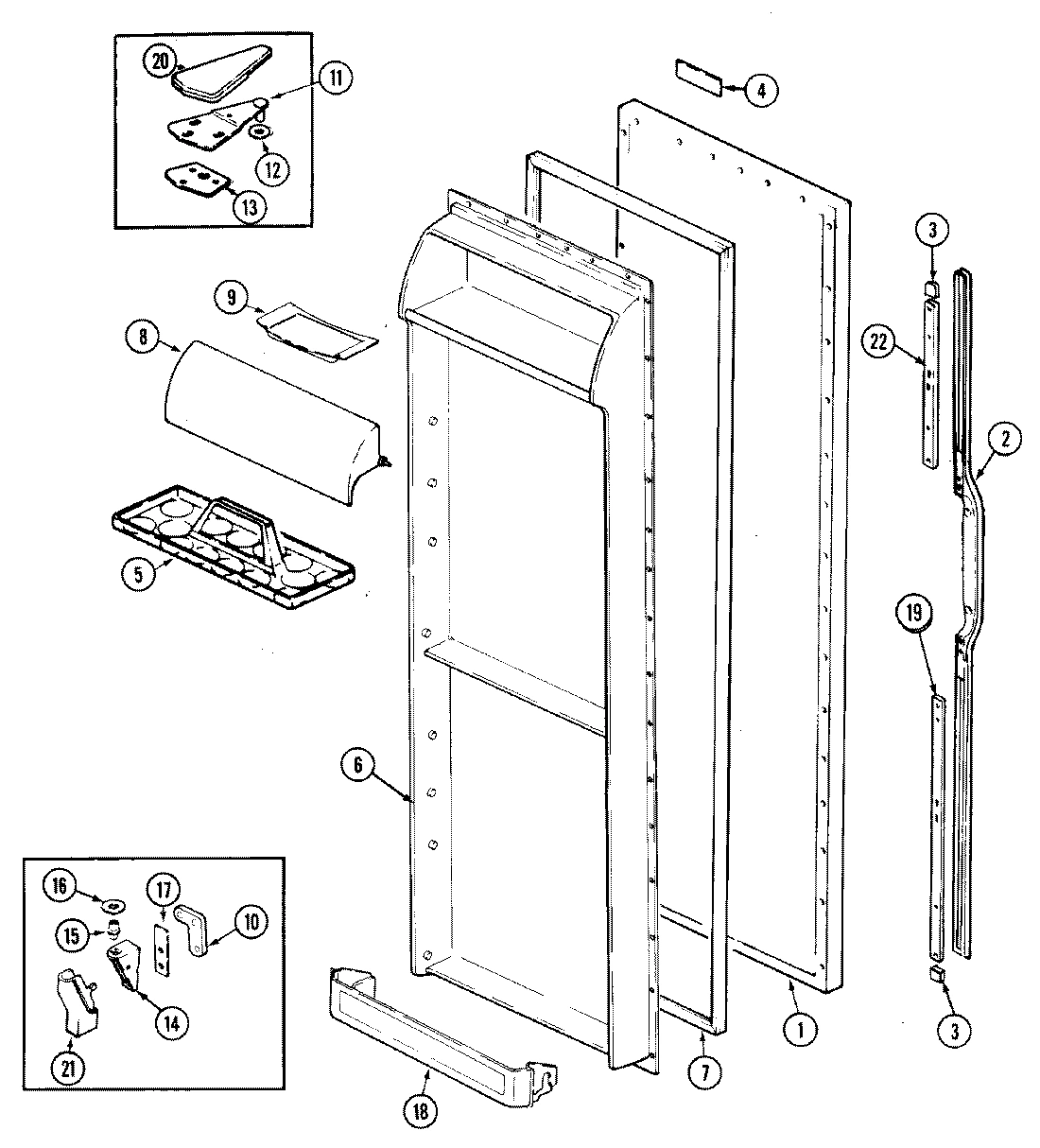 20
11
12
13
4
9
8
5
3
22
2
19
6
16
17
15
10
14
21
18
7
1
3