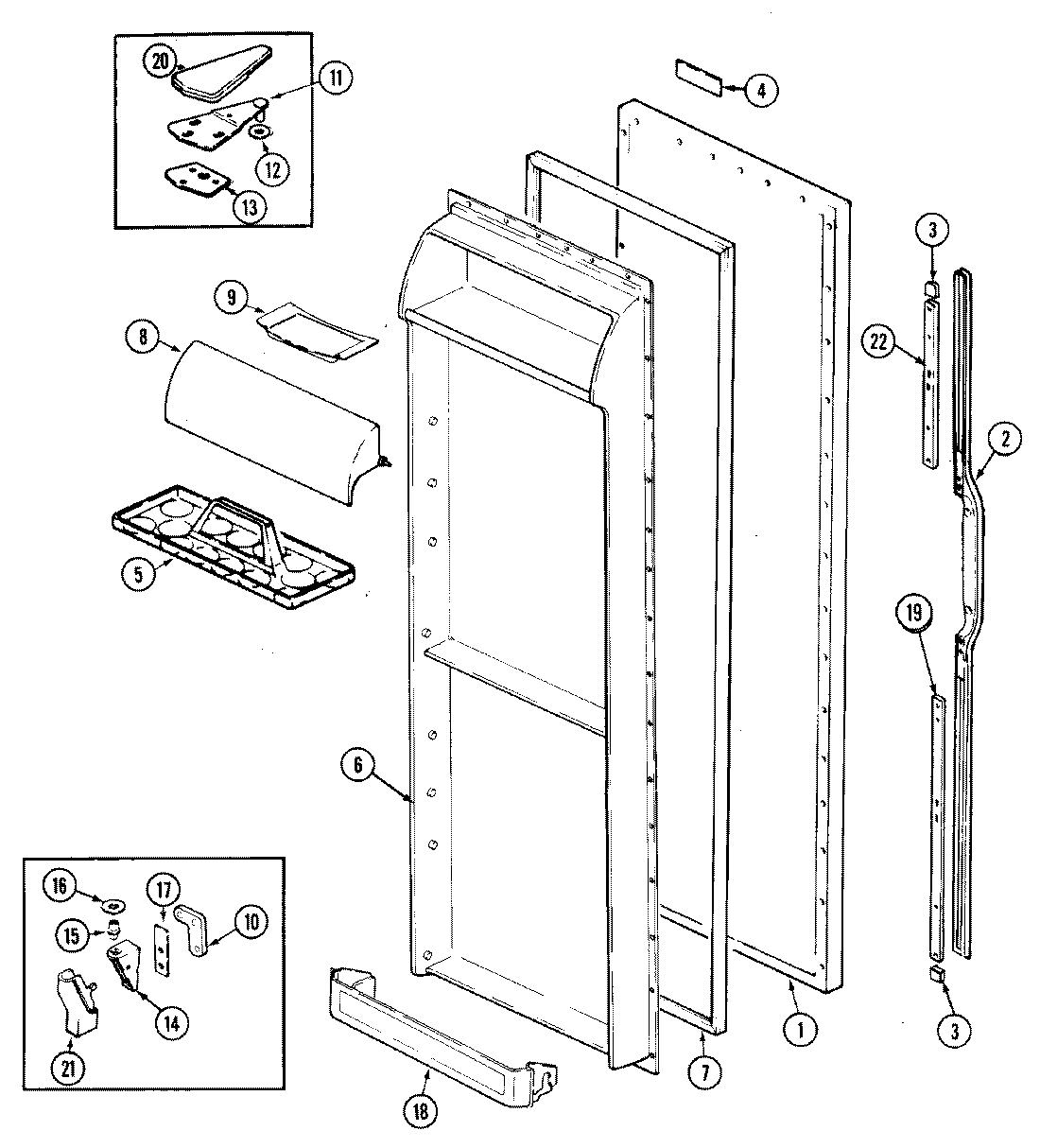 20
11
12
13
4
9
8
5
3
22
2
19
6
16
17
15
10
14
21
18
7
1
3