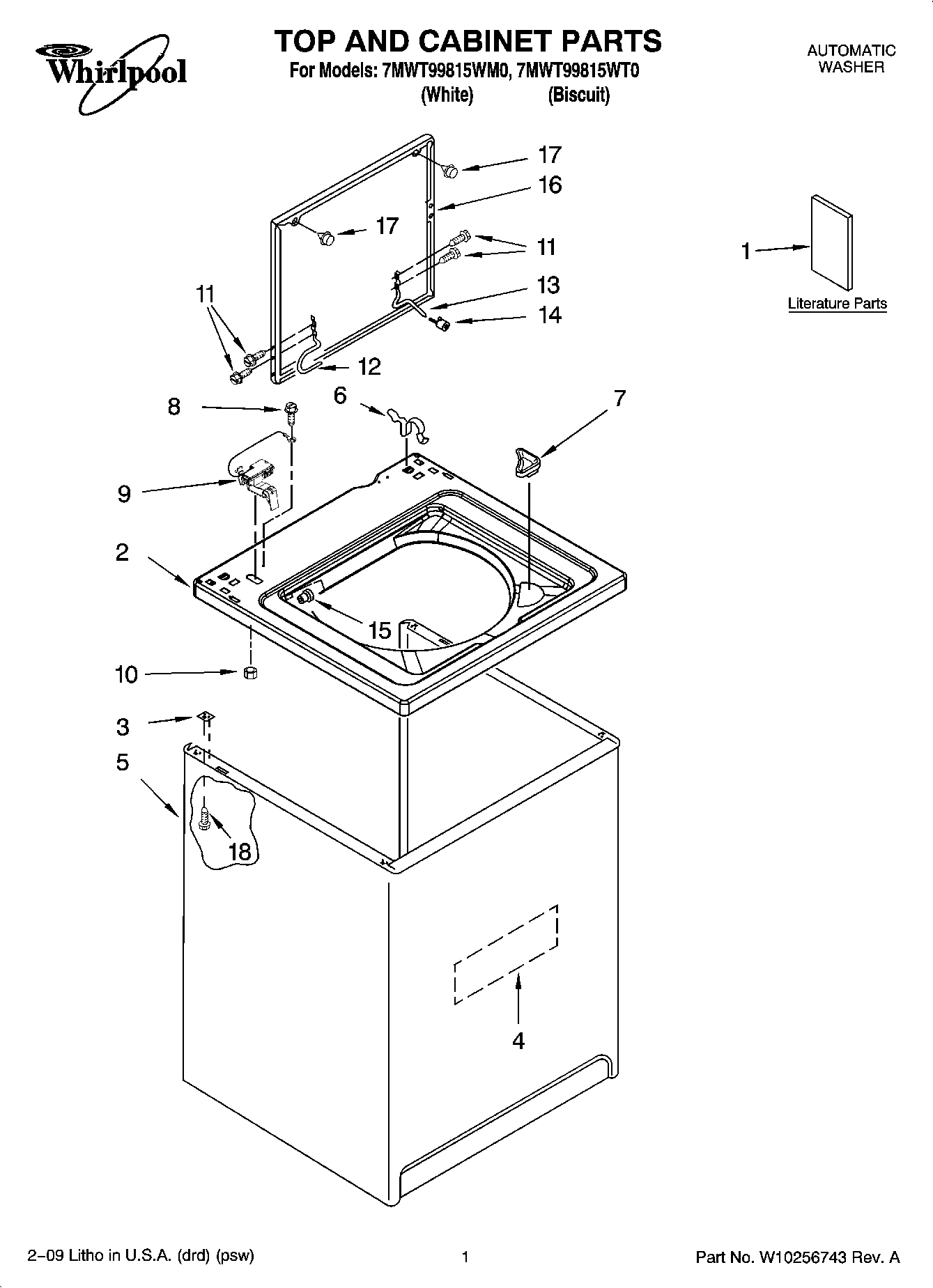 Whirlpool

TOP AND CABINET PARTS
For Models: 7MWT99815WM0, 7MWT99815WT0
(White) (Biscuit)

AUTOMATIC
WASHER

17
16
17
11
13
14
11
12
1
Literature Parts
8
6
7
9
2
15
10
3
5
18
4

2–09 Litho in U.S.A. (drd) (psw)

1

Part No. W10256743 Rev. A