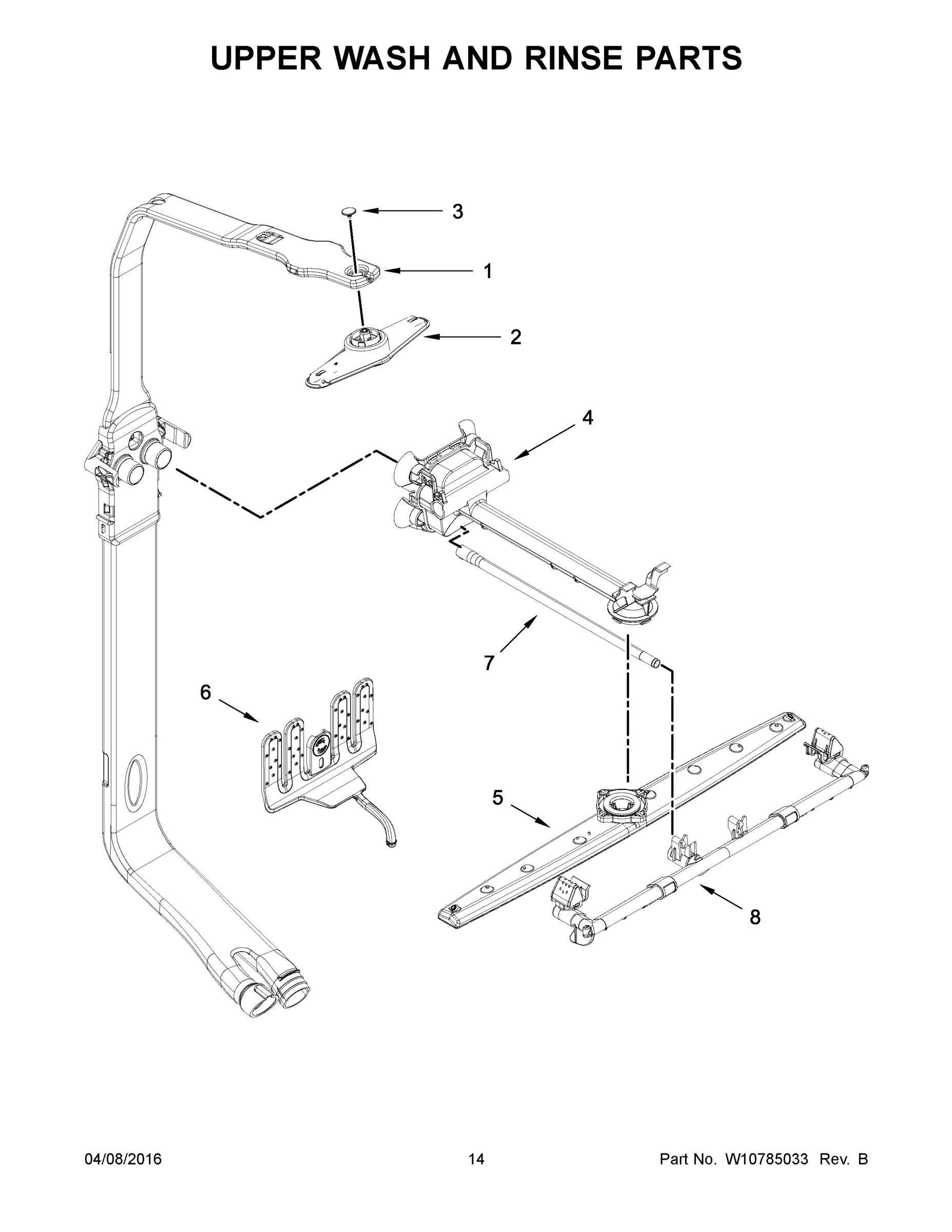 UPPER WASH AND RINSE PARTS

3

1

2

4

7

6

5

8

04/08/2016

14

Part No. W10785033 Rev. B