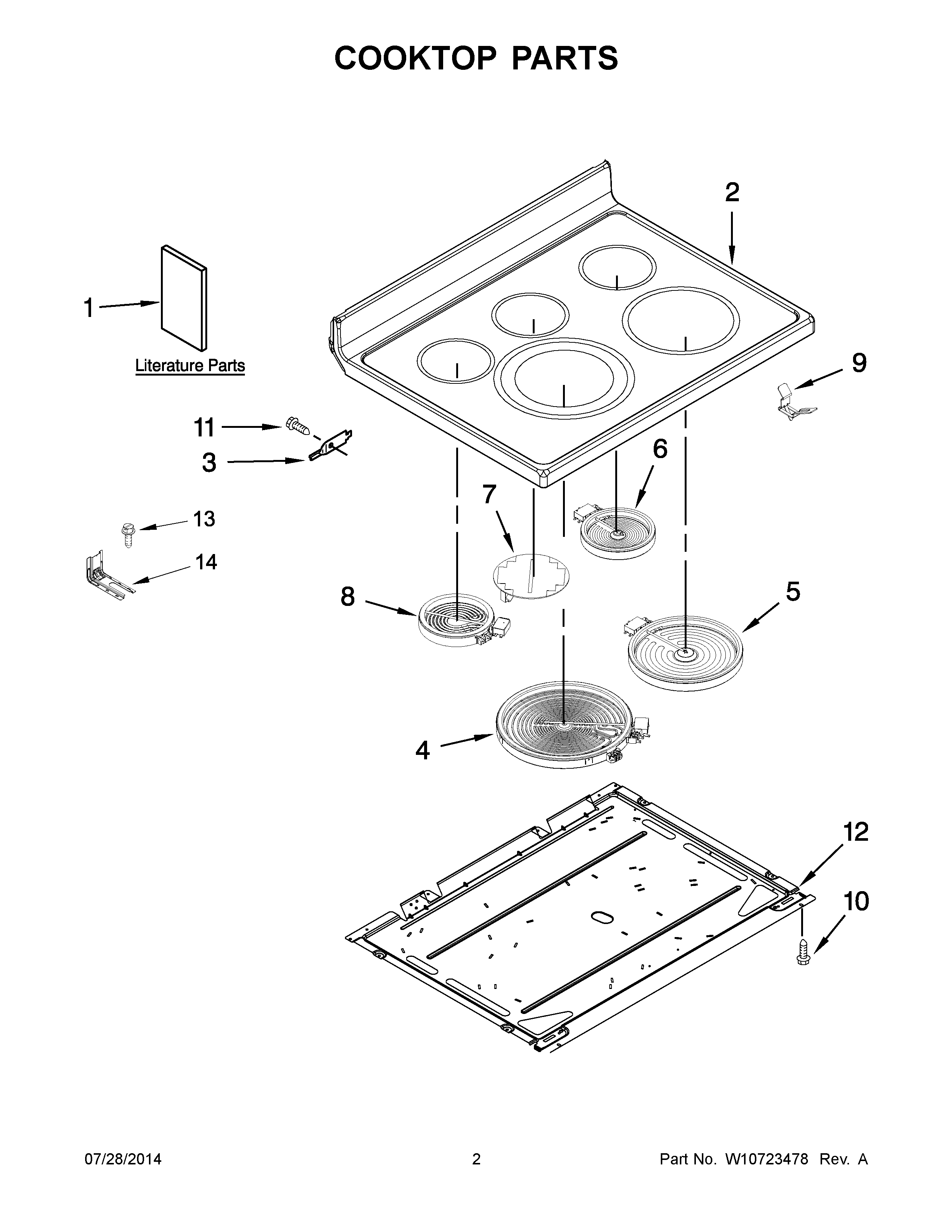 COOKTOP PARTS

2

1

Literature Parts

9

11

3

6

7

13

14

8

5

4

12

10

07/28/2014 2 Part No. W10723478 Rev. A