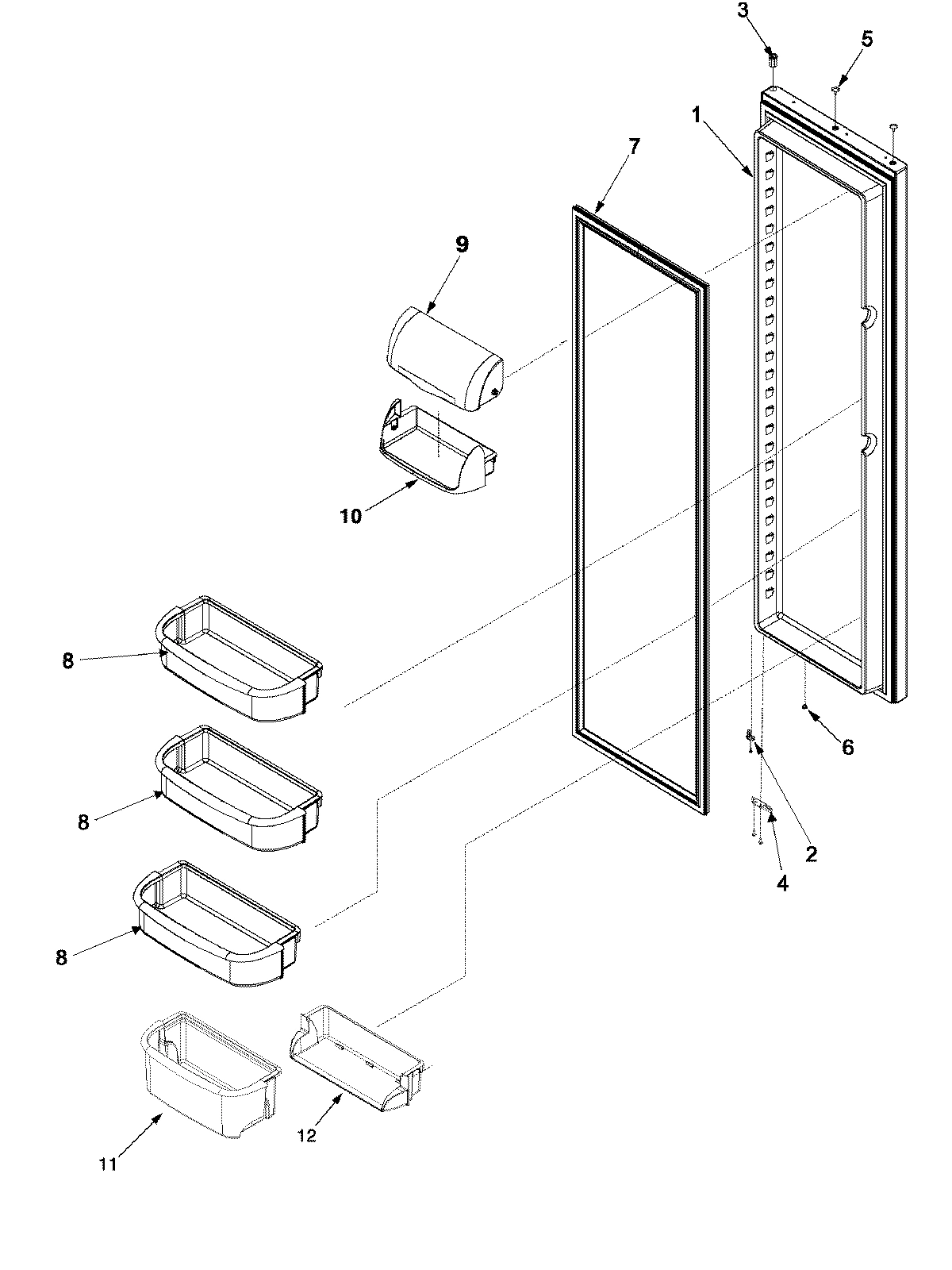 3
5
1
7
9
10
8
8
8
6
2
4
11
12