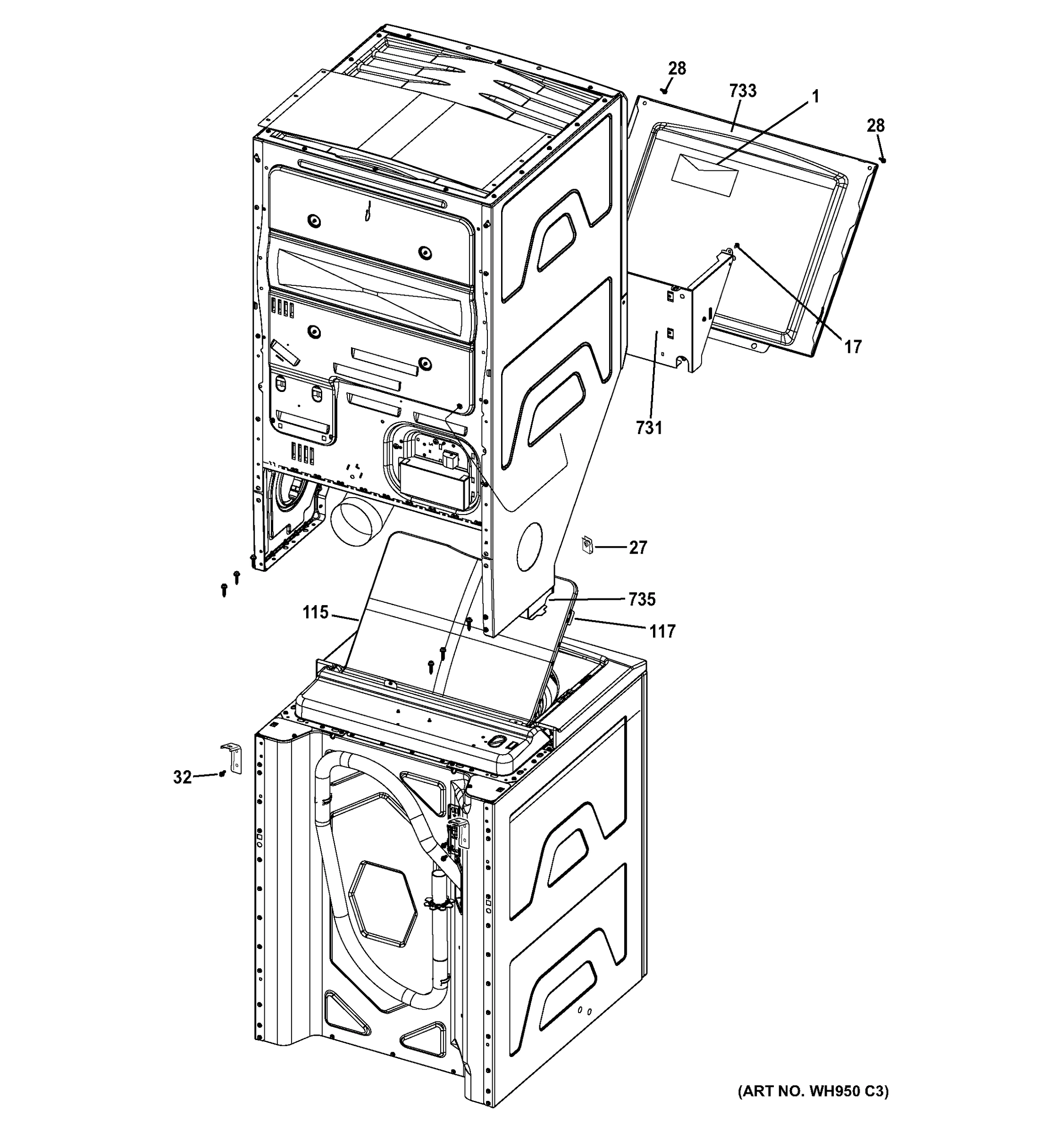 28
733
1
28
17
731
27
735
115
117
32
(ART NO. WH950 C3)