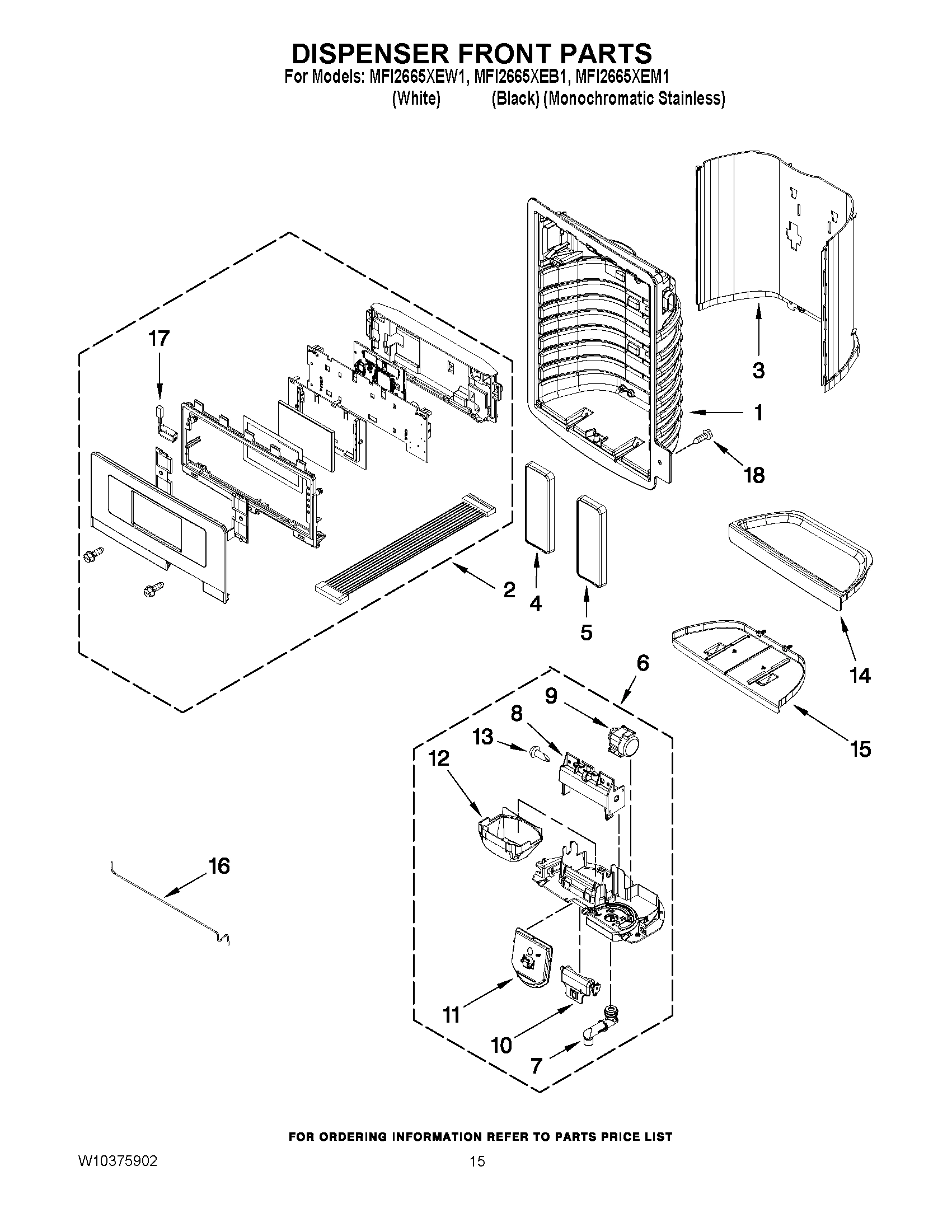 DISPENSER FRONT PARTS
For Models: MFI2665XEW1, MFI2665XEB1, MFI2665XEM1
(White) (Black) (Monochromatic Stainless)

17

3

1

18

2

4

5

14

6

9

8

13

12

15

16

11

10

7

FOR ORDERING INFORMATION REFER TO PARTS PRICE LIST

W10375902

15