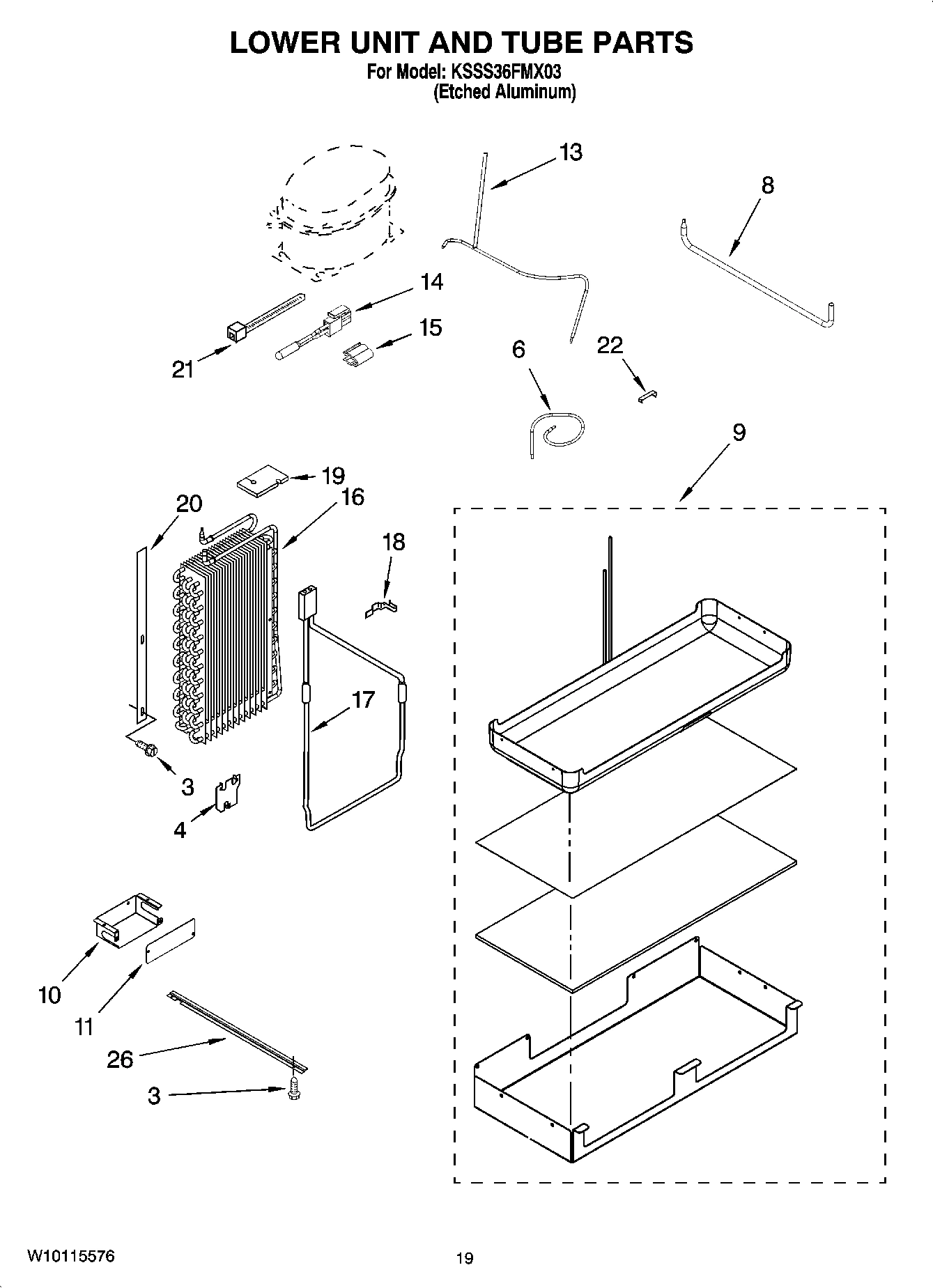 LOWER UNIT AND TUBE PARTS
For Model: KSSS36FMX03
(Etched Aluminum)

13
8
14
15
21
6
22
9
19
20
16
18
17
3
4
10
11
26
3

W10115576
19