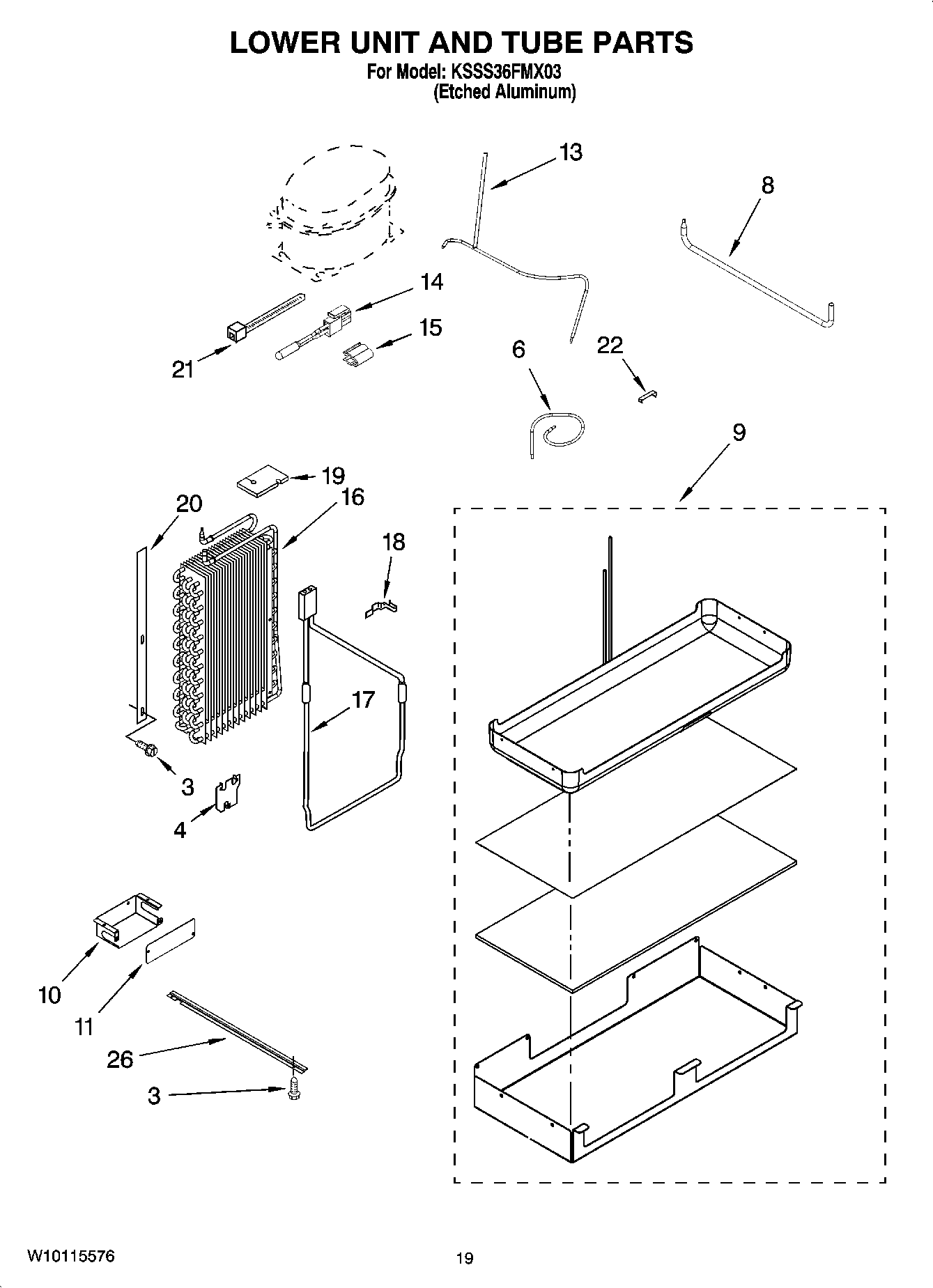 LOWER UNIT AND TUBE PARTS
For Model: KSSS36FMX03
(Etched Aluminum)

13
8
14
15
21
6
22
9
19
20
16
18
17
3
4
10
11
26
3

W10115576
19