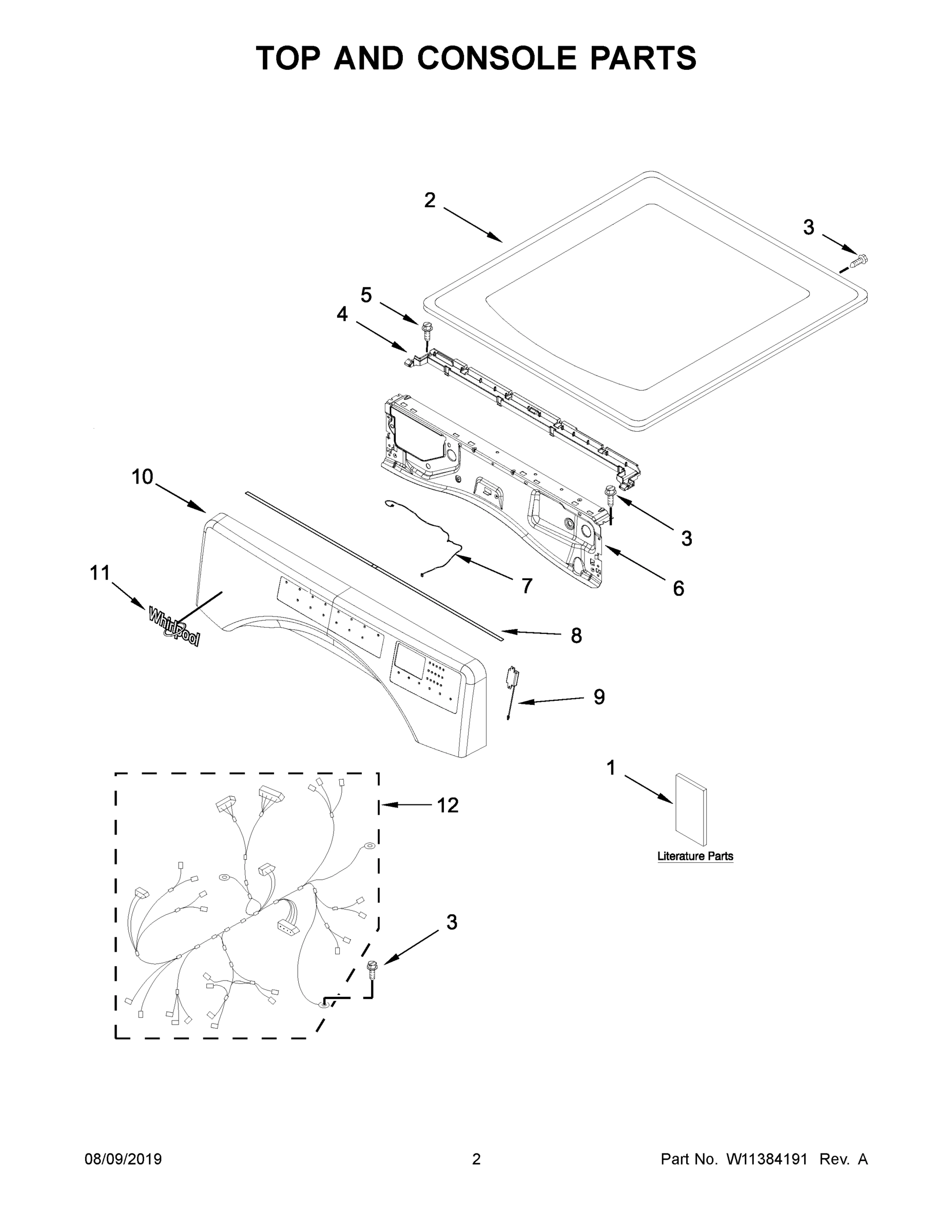 TOP AND CONSOLE PARTS

2

3

5

4

10

3

11

7

6

Whirlpool

8

9

1

12

Literature Parts

3

08/09/2019

2

Part No. W11384191 Rev. A