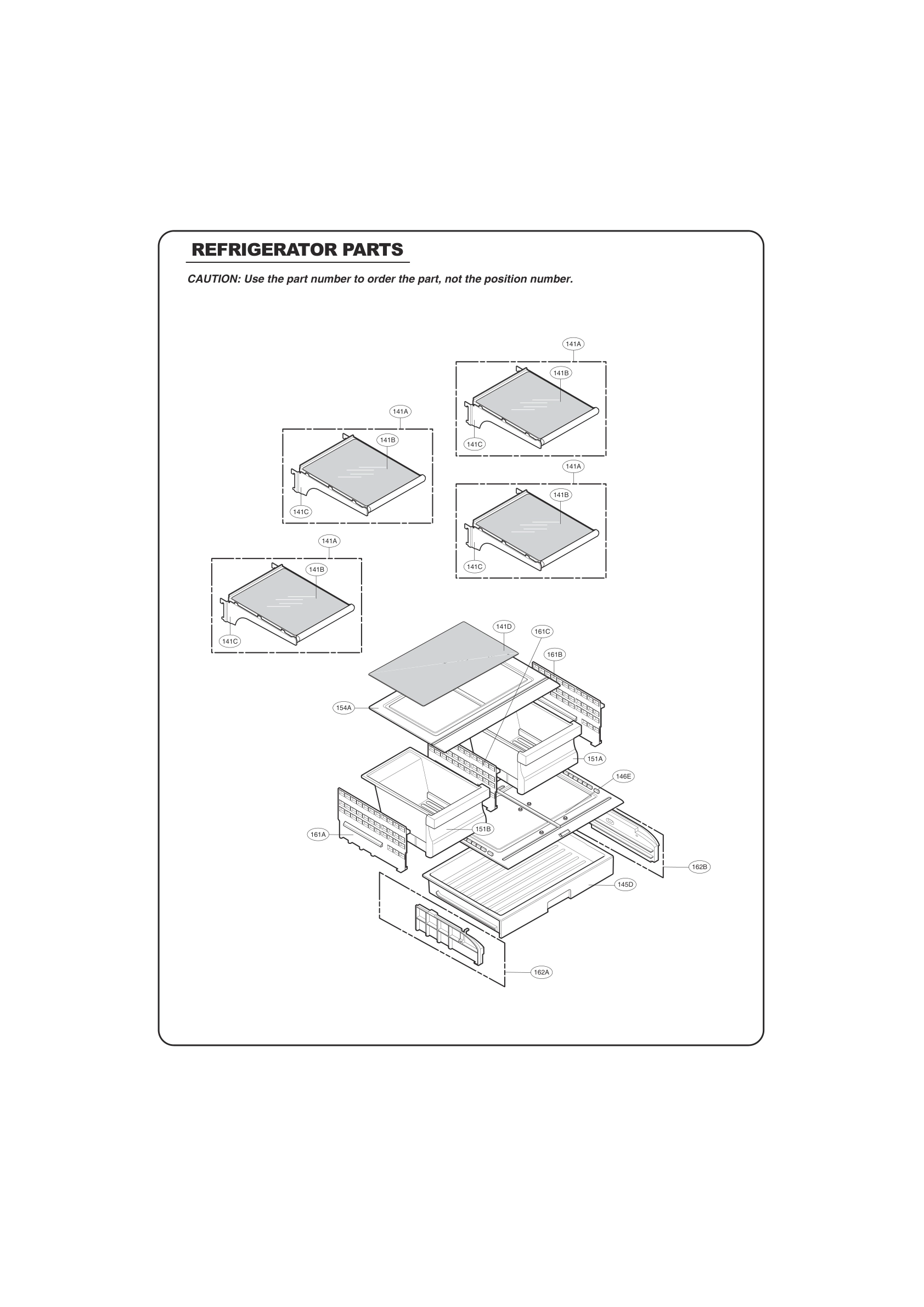 REFRIGERATOR PARTS

CAUTION: Use the part number to order the part, not the position number.

141A
141B
141C
141A
141B
141C
141A
141B
141C
141A
141B
141C
141D
161C
161B
154A
151A
146E
151B
161A
162B
145D
162A