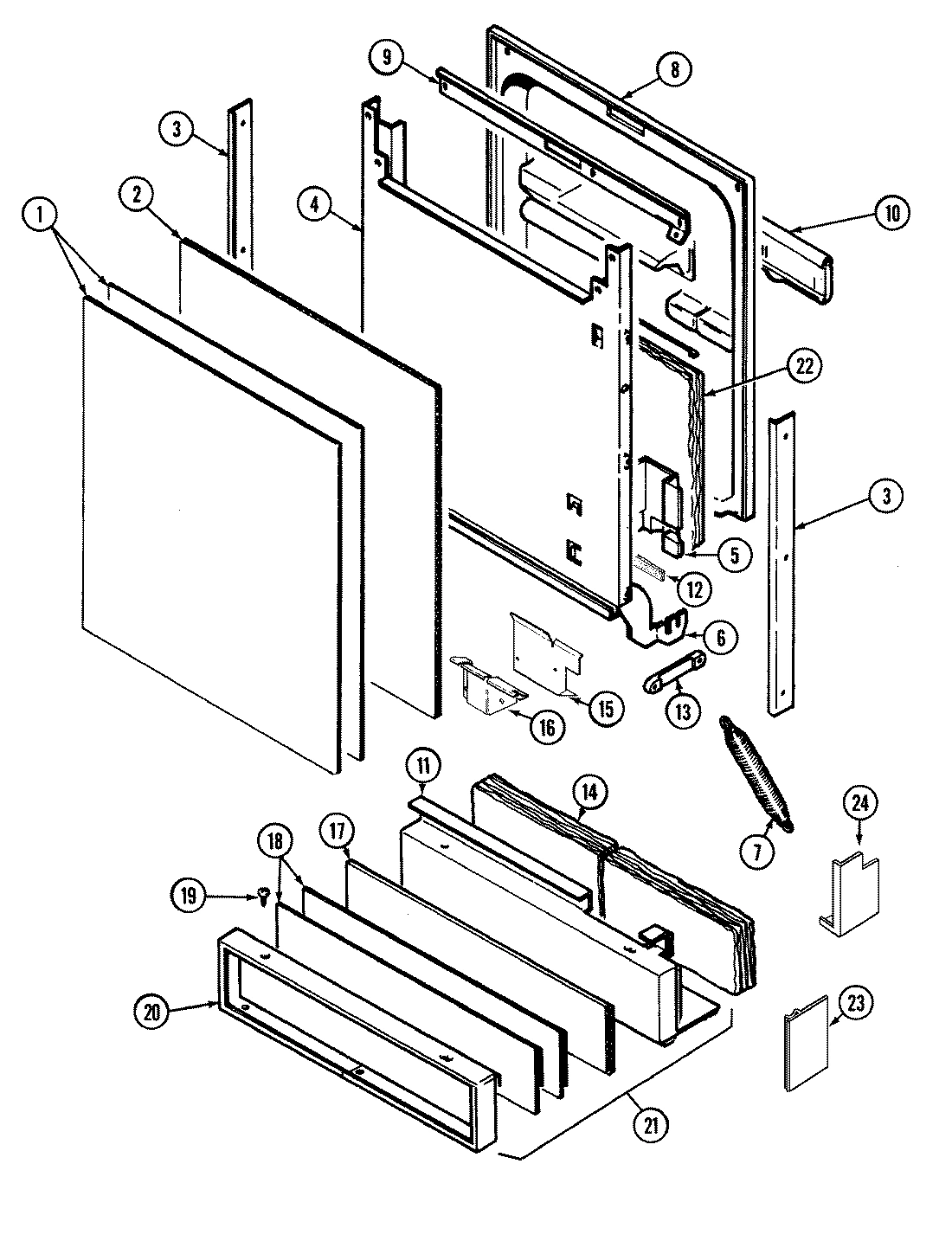 9
8
3
2
4
1
10
22
3
5
12
6
15
16
13
11
14
7
24
18
17
19
20
23
21