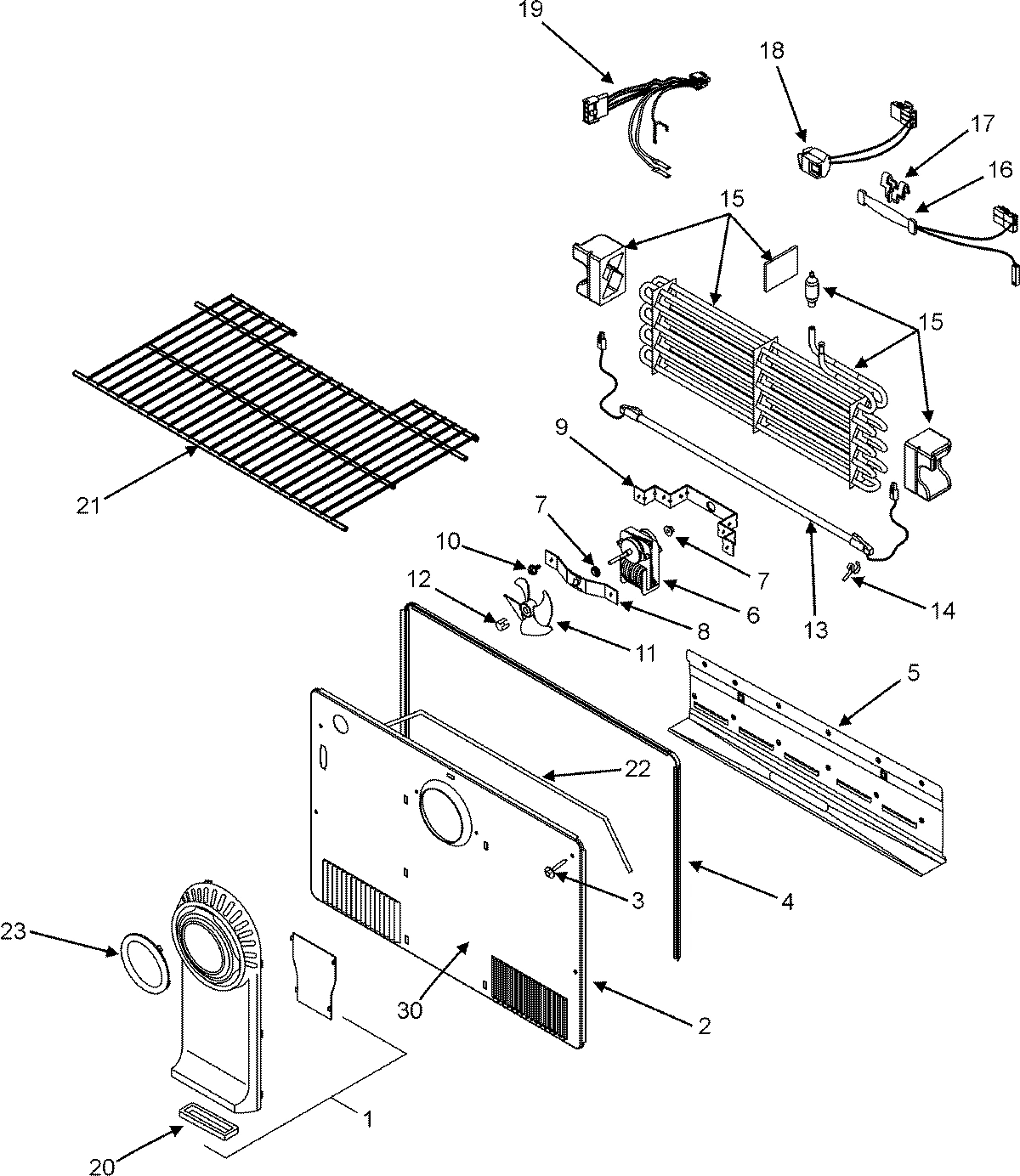 19
18
17
16
15
15
21
9
7
10
7
12
6
8
11
13
14
5
22
3
4
23
30
2
1
20