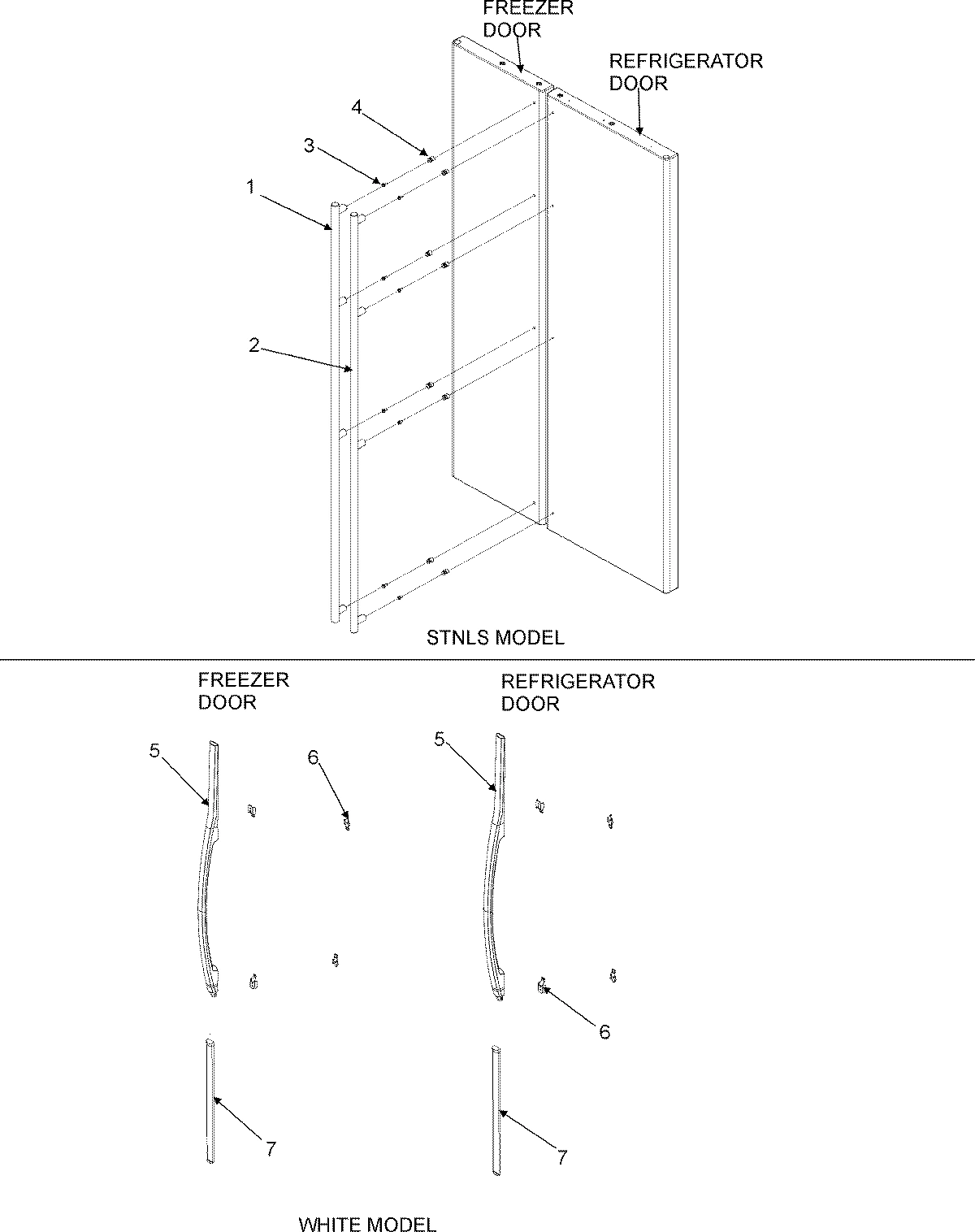 FREEZER DOOR

REFRIGERATOR DOOR

4

3

1

2

STNLS MODEL

FREEZER DOOR

REFRIGERATOR DOOR

5

6

5

6

7

7

WHITE MODEL