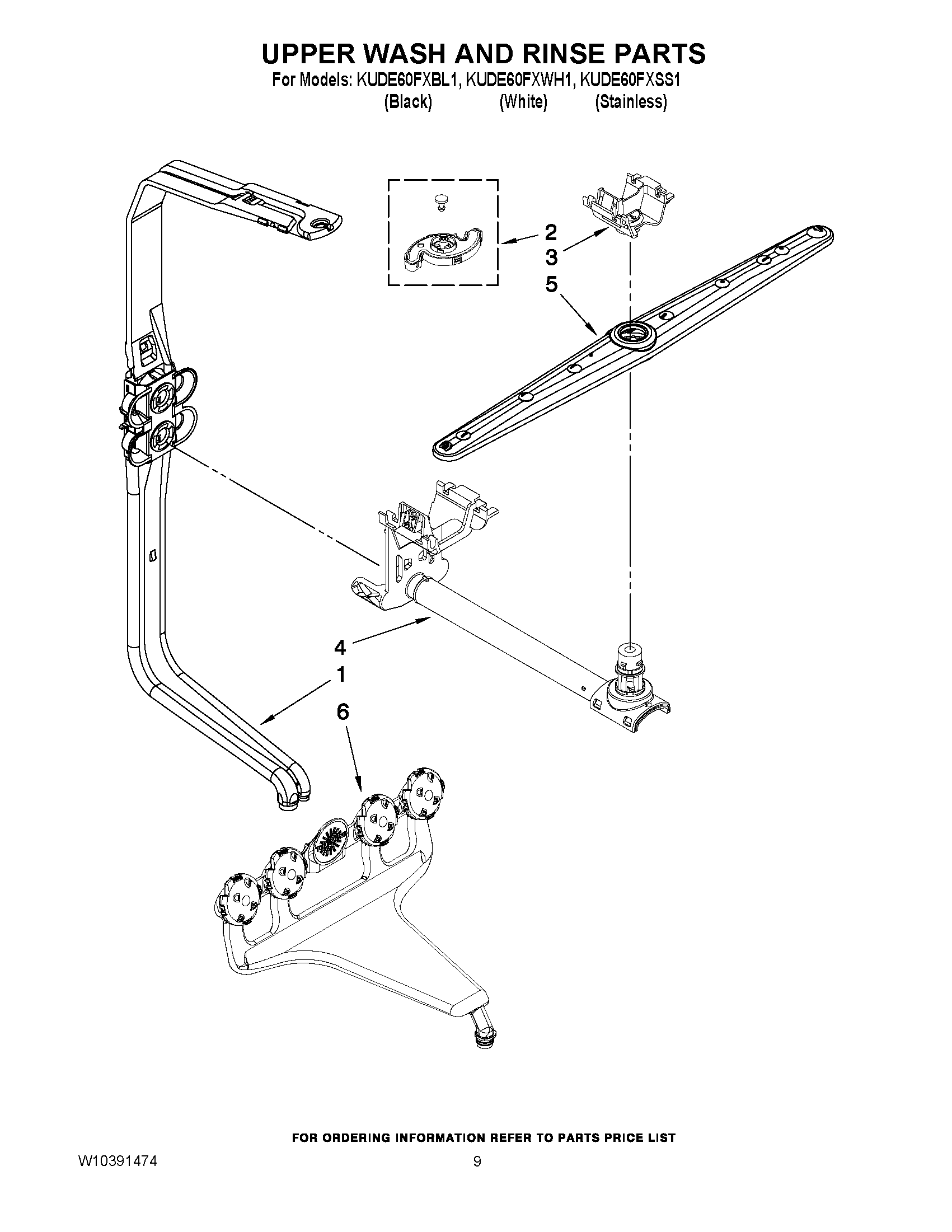 UPPER WASH AND RINSE PARTS

For Models: KUDE60FXBL1, KUDE60FXWH1, KUDE60FXSS1
(Black) (White) (Stainless)

2
3
5
4
1
6

FOR ORDERING INFORMATION REFER TO PARTS PRICE LIST

W10391474

9