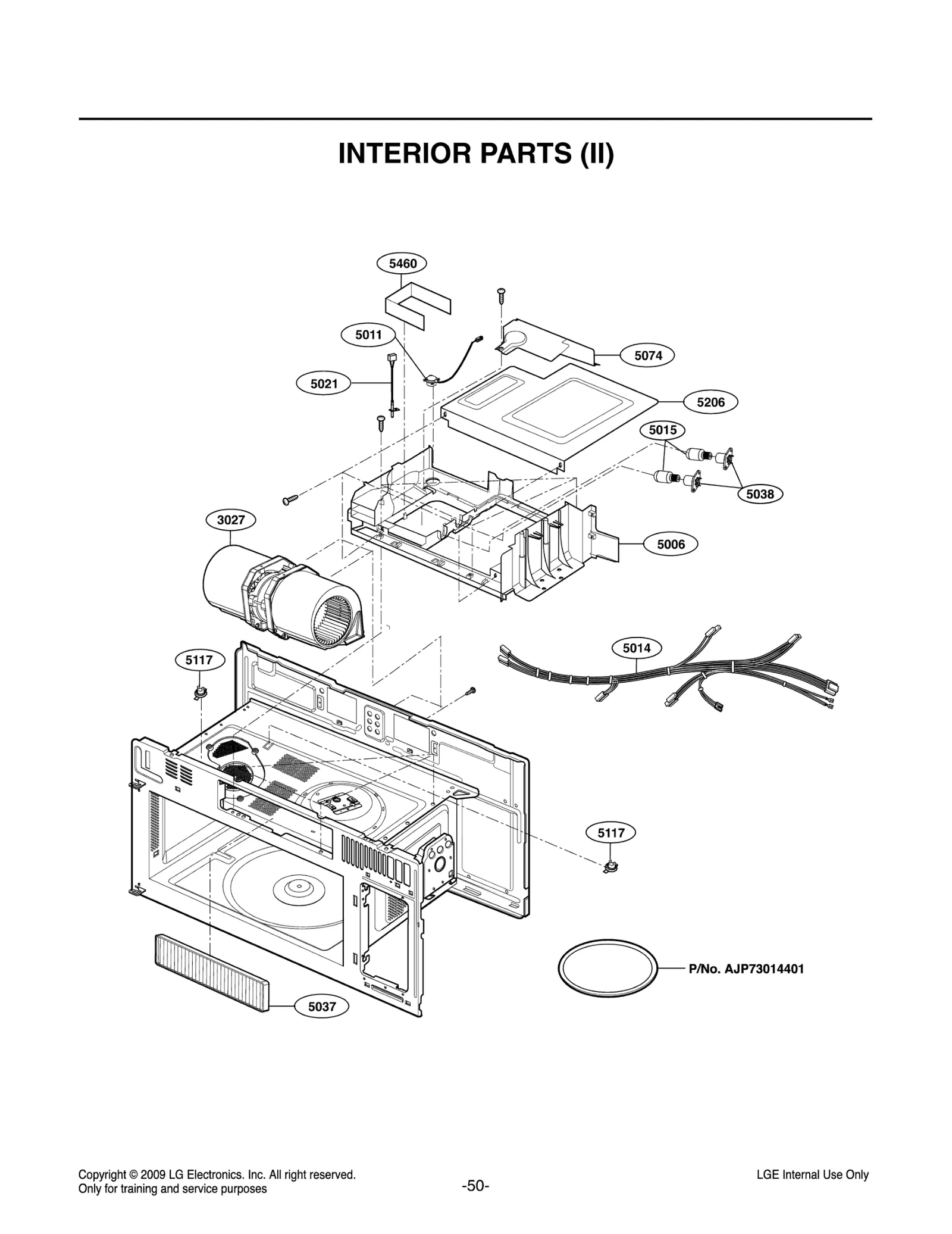 INTERIOR PARTS (II)

5460

5011

5074

5021

5206

5015

5038

3027

5006

5014

5117

5117

P/No. AJP73014401

5037

Copyright © 2009 LG Electronics. Inc. All right reserved.
Only for training and service purposes

-50-

LGE Internal Use Only