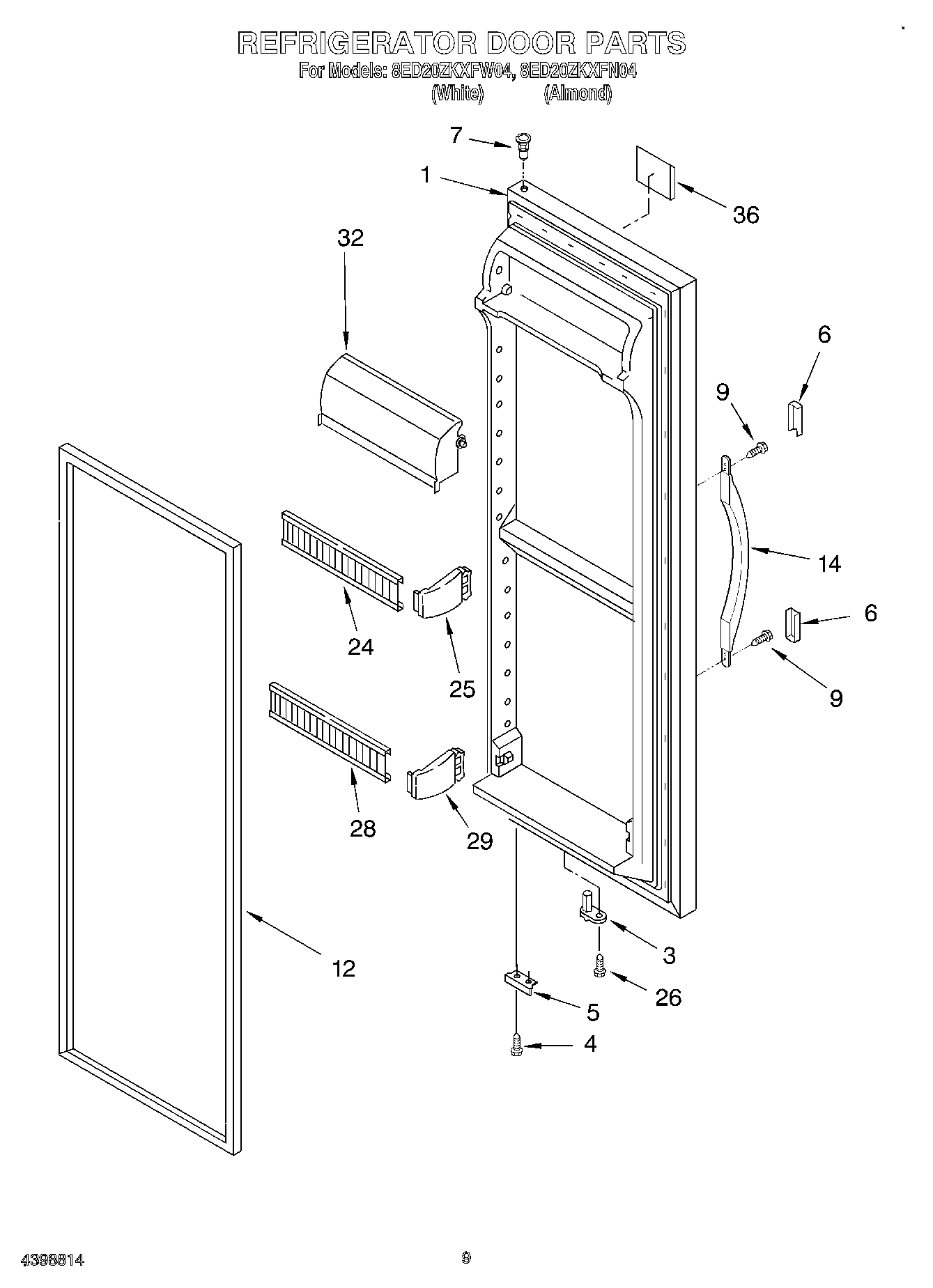 REFRIGERATOR DOOR PARTS

For Models: 8ED20ZKXFW04, 8ED20ZKXFN04
(White) (Almond)

7
1
36
32
6
9
14
6
9
24
25
28
29
12
3
26
5
4

4398814

9