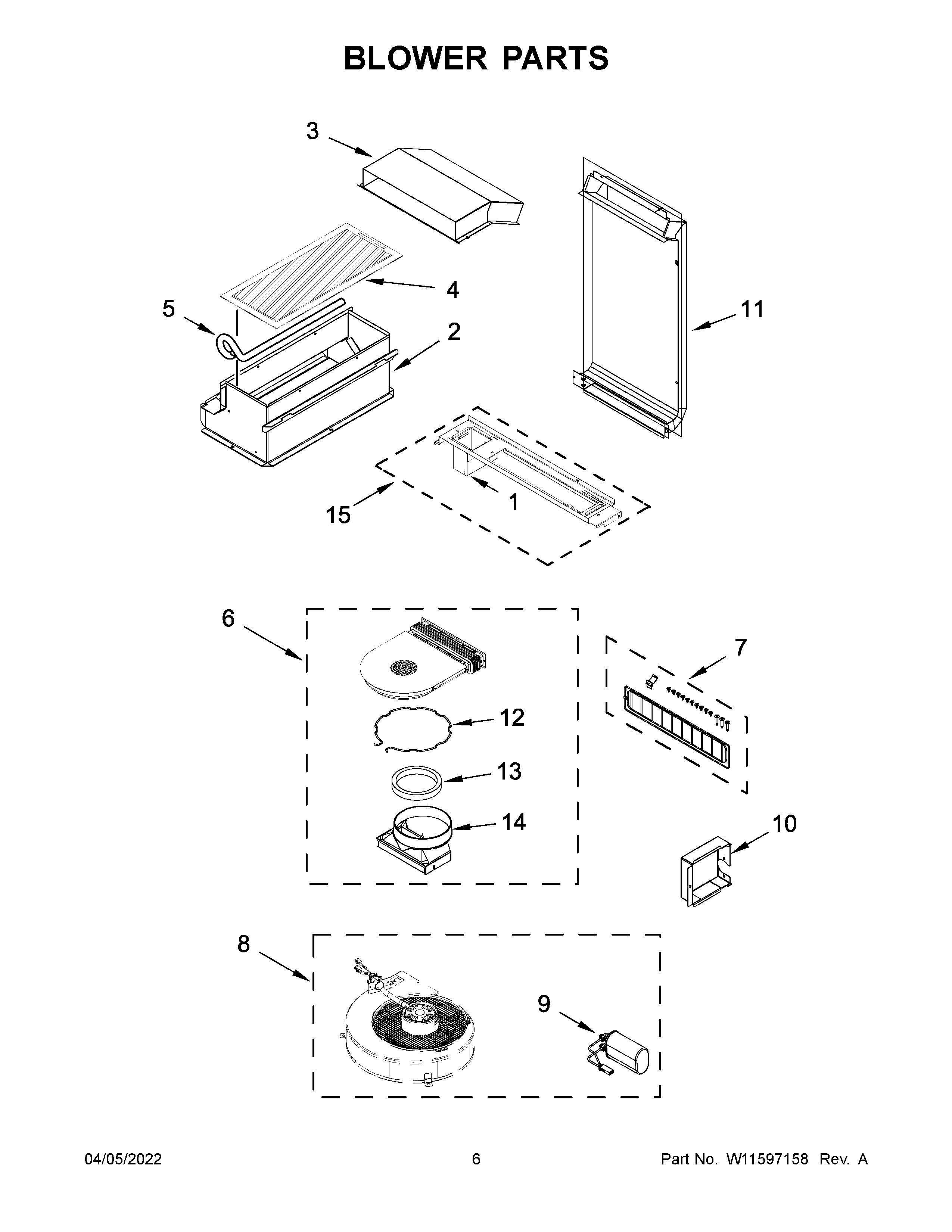 BLOWER PARTS

3

4

5

2

11

1

15

6

7

12

13

14

10

8

9

04/05/2022

6

Part No. W11597158 Rev. A