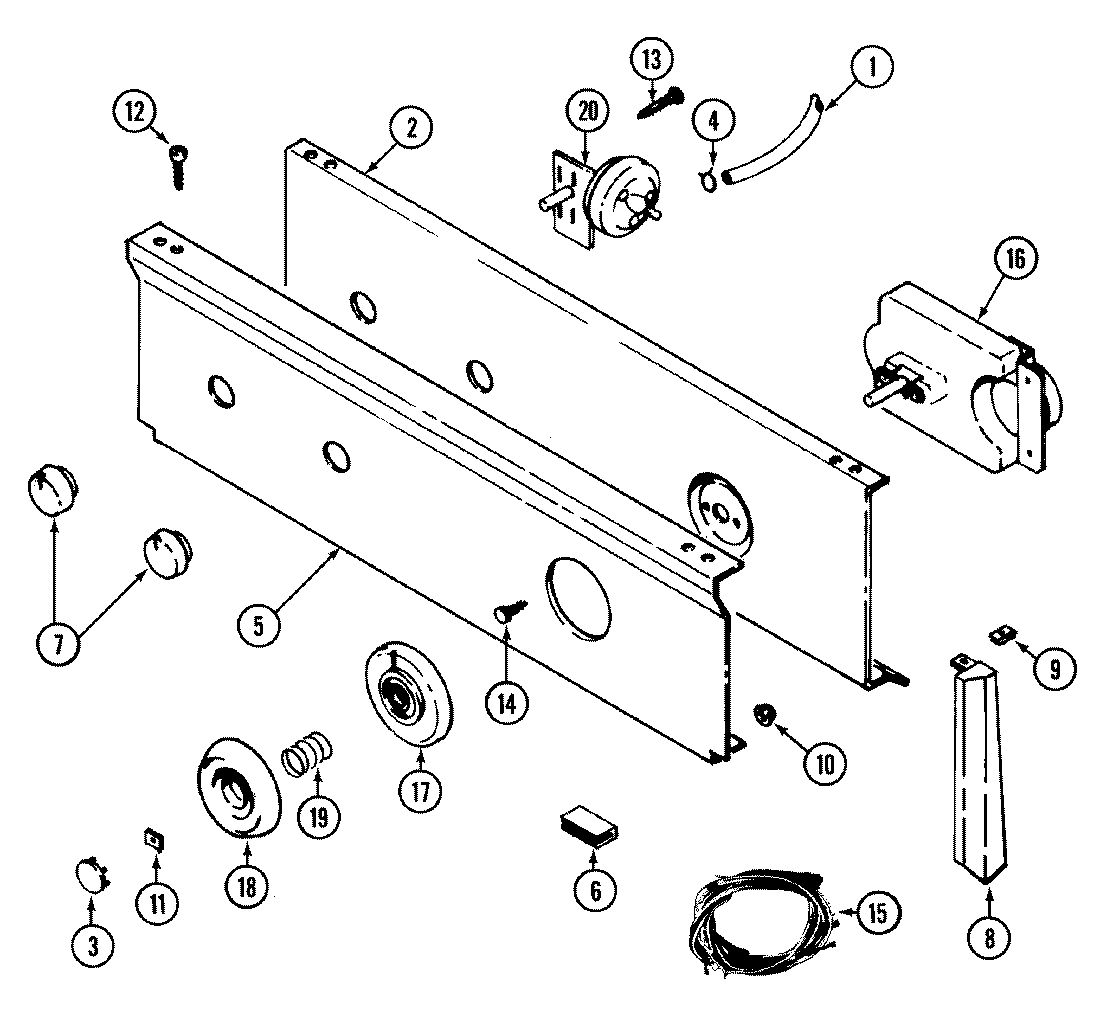 12
2
20
13
4
1
16
7
5
14
9
10
17
19
18
11
3
6
15
8