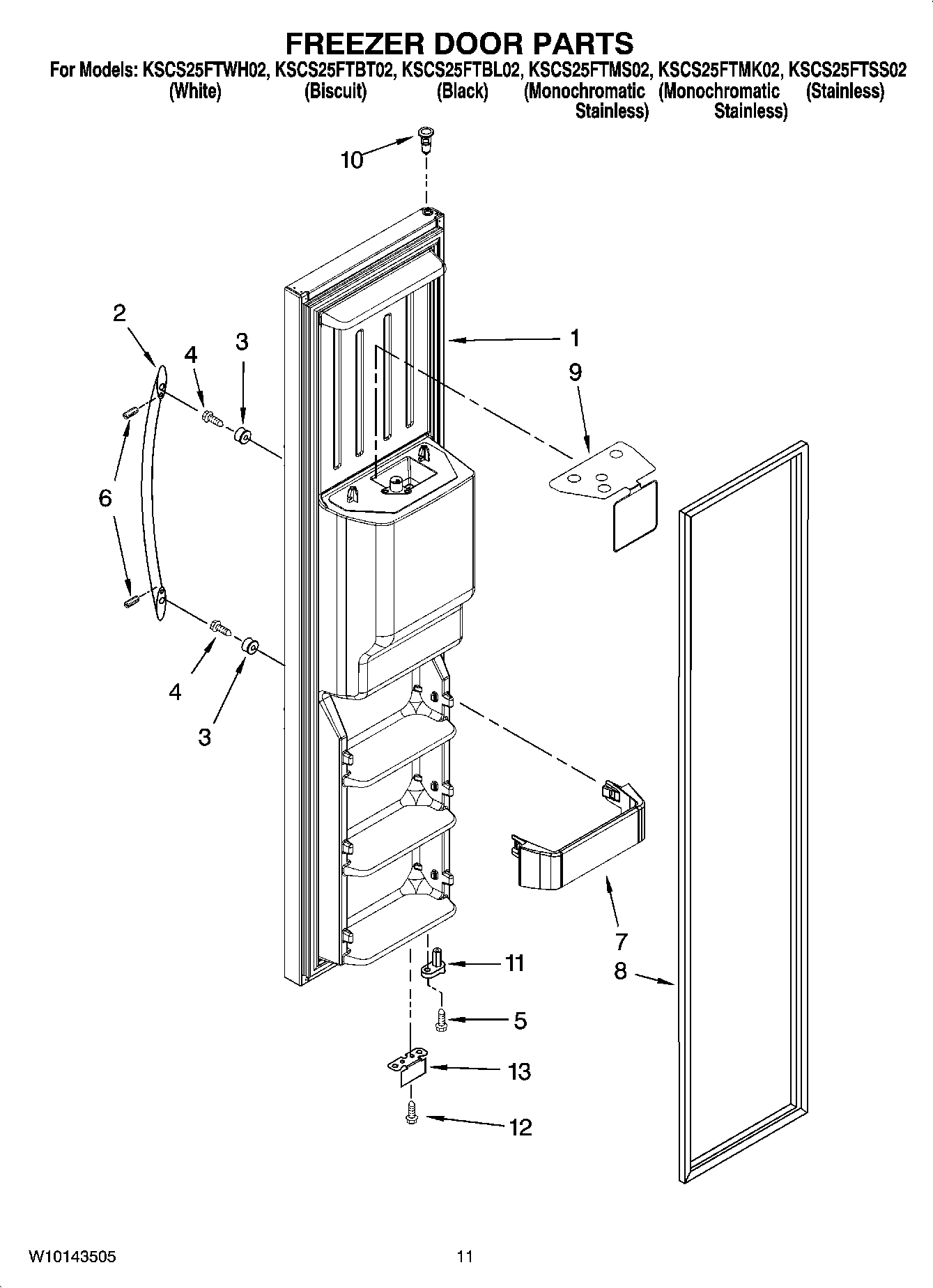 FREEZER DOOR PARTS

For Models: KSCS25FTWH02, KSCS25FTBT02, KSCS25FTBL02, KSCS25FTMS02, KSCS25FTMK02, KSCS25FTSS02
(White) (Biscuit) (Black) (Monochromatic Stainless) (Monochromatic Stainless) (Stainless)

10
2
4
3
1
9
6
4
3
7
8
11
5
13
12

W10143505

11