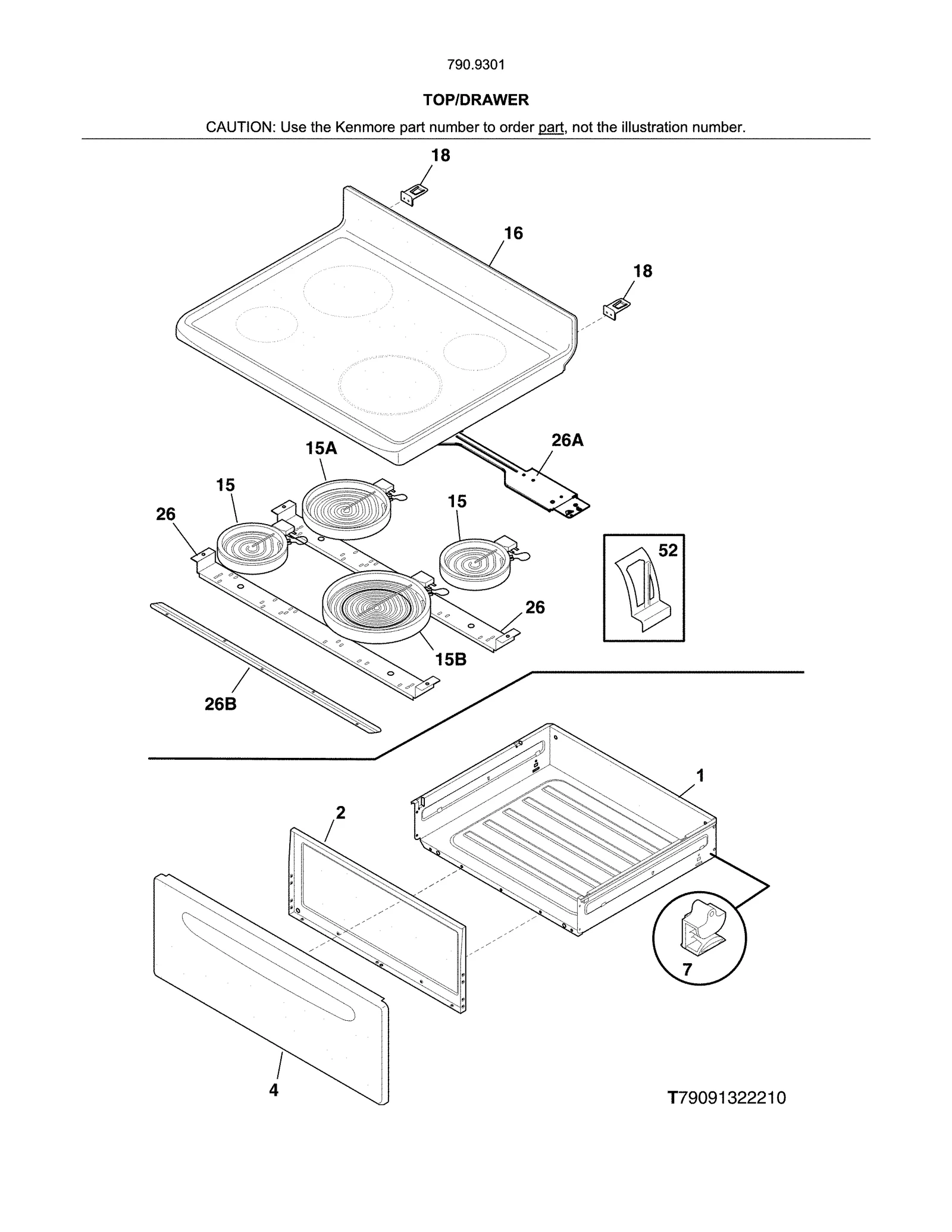 790.9301

TOP/DRAWER

CAUTION: Use the Kenmore part number to order part, not the illustration number.

18

16

18

15A

26A

15

15

26

52

26

15B

26B

1

2

7

4

T79091322210