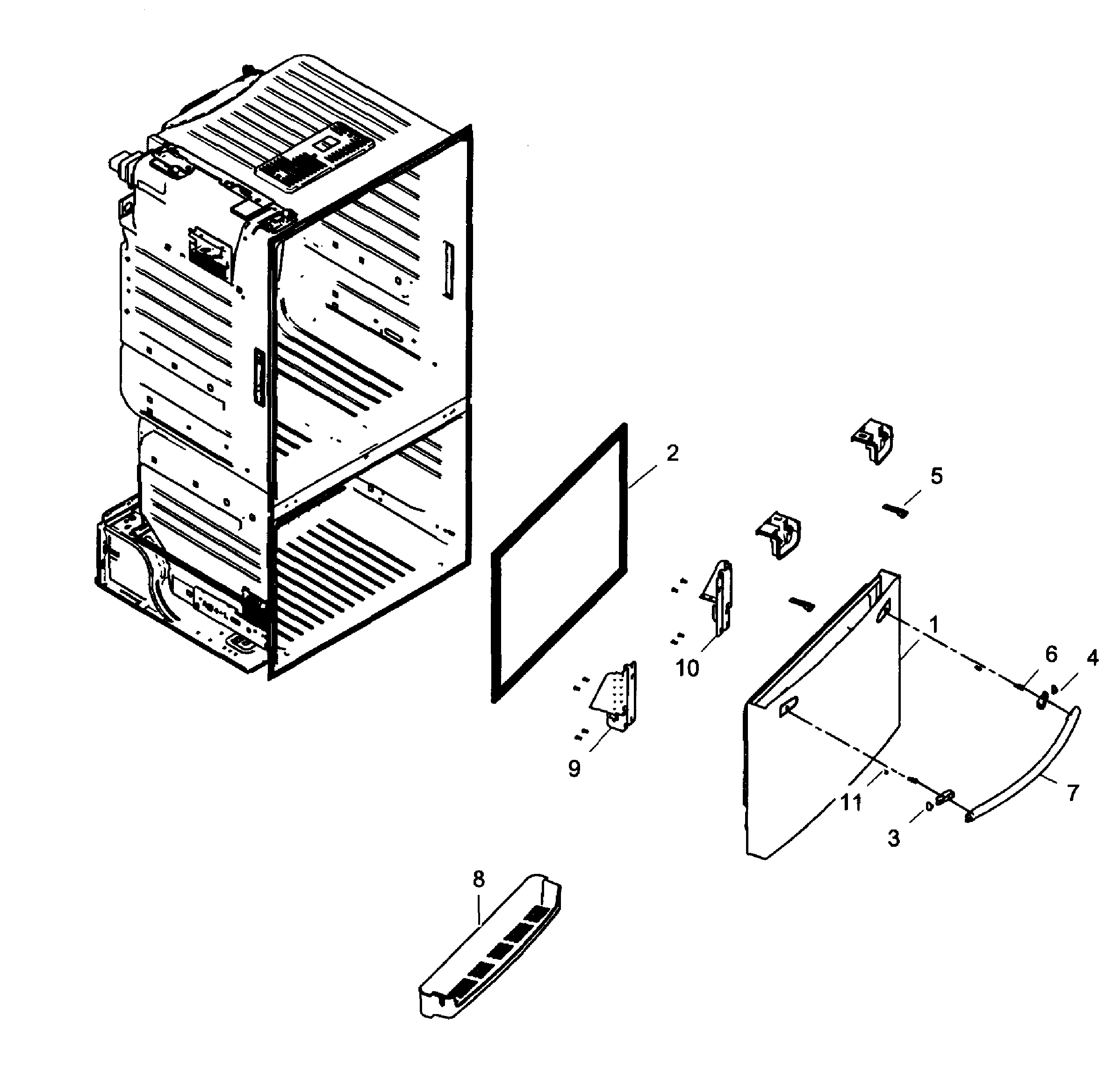 2
5
1
6
4
10
9
11
7
3
8