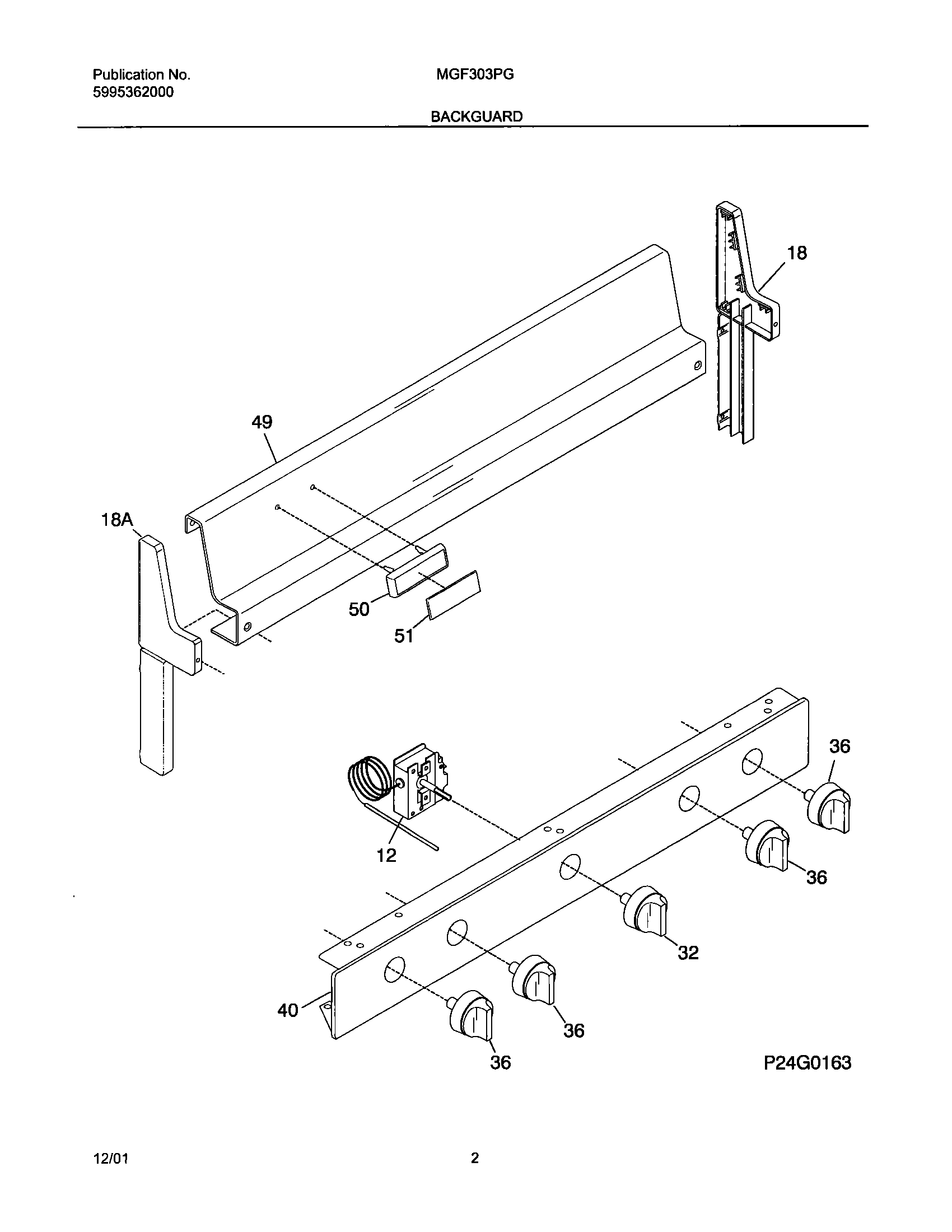 Publication No.
5995362000

MGF303PG

BACKGUARD

18

49

18A

50

51

36

12

36

32

40

36

36

P24G0163

12/01

2