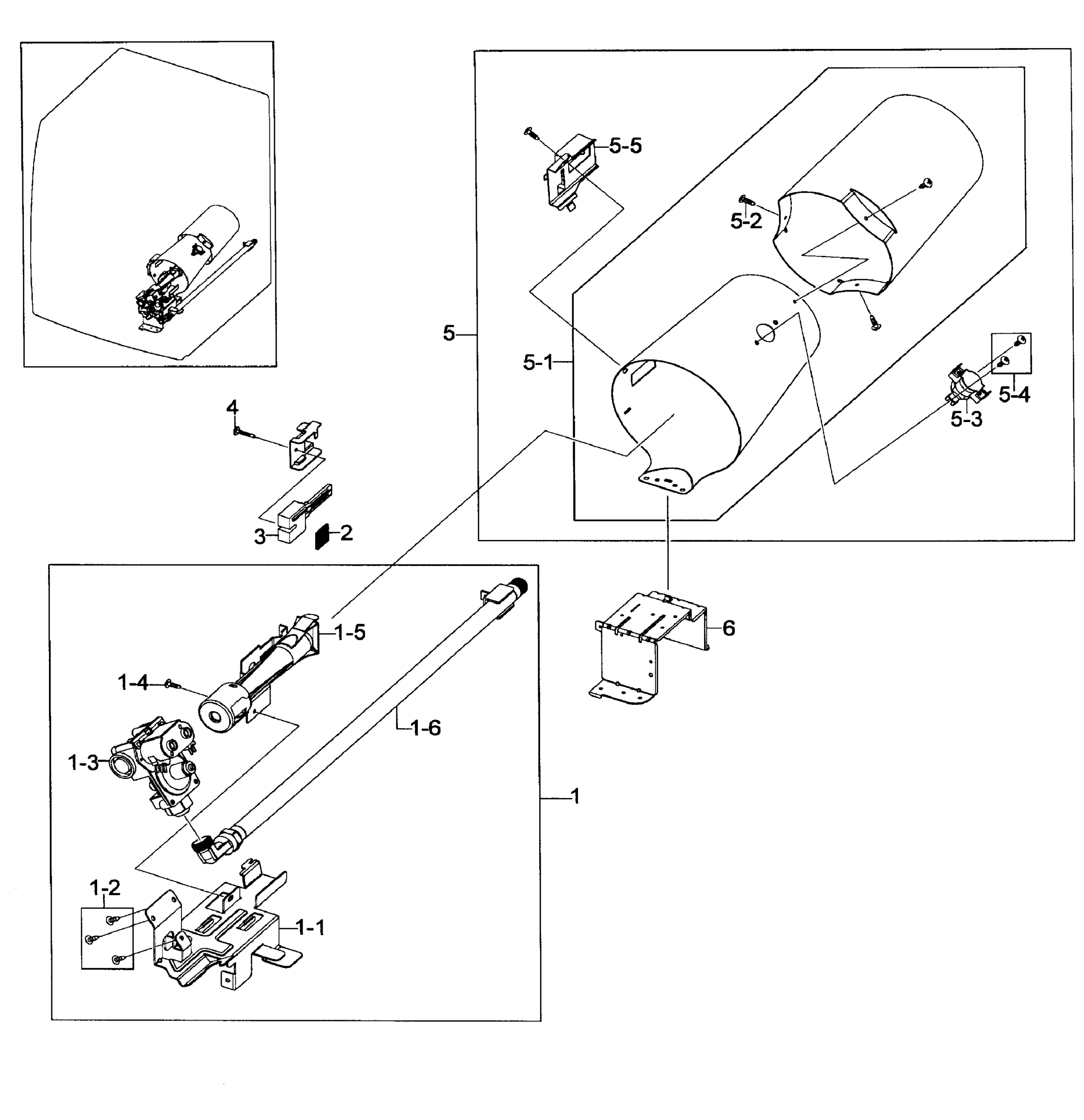 5-5
5-2
5
5-1
5-4
5-3
4
3
2
1-5
6
1-4
1-6
1-3
1
1-2
1-1