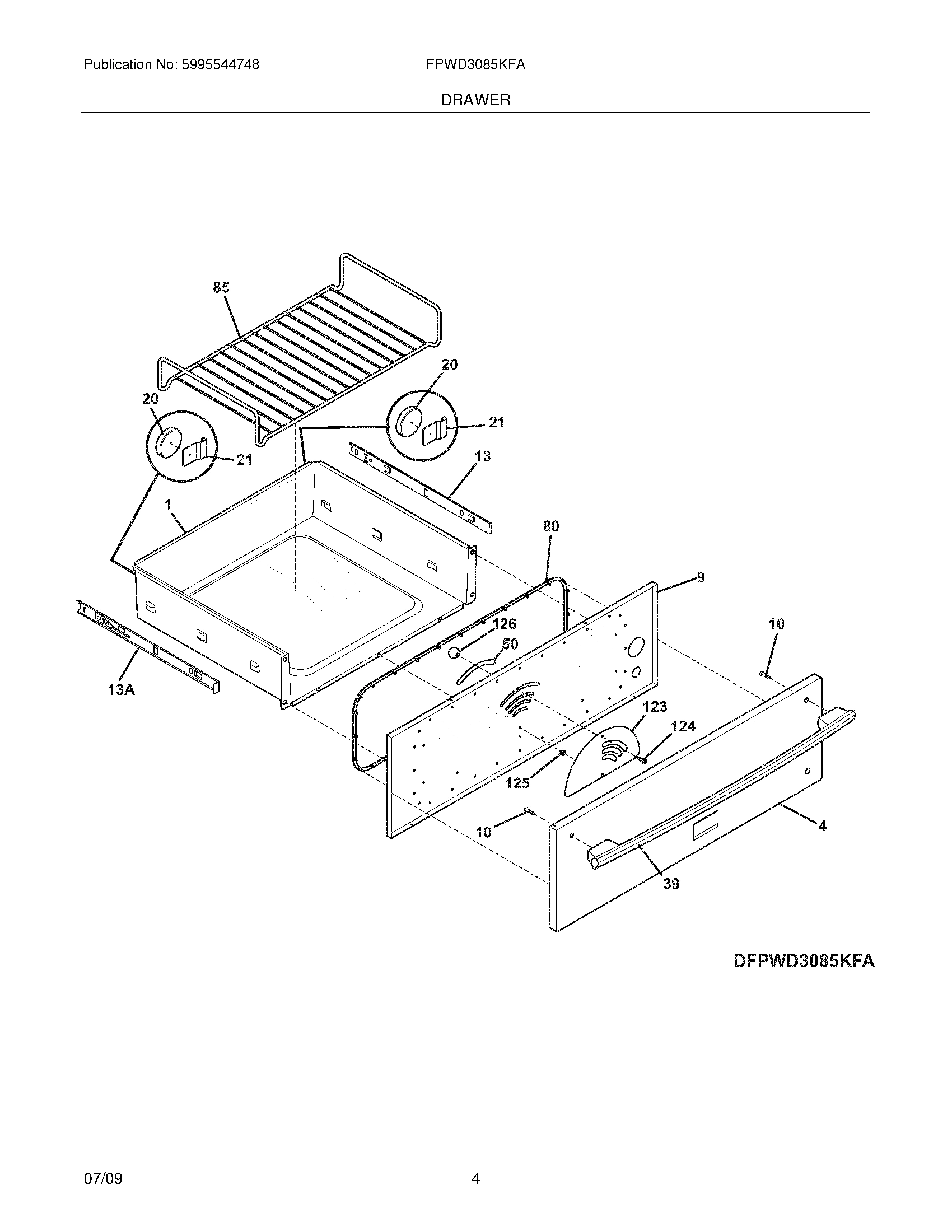 Publication No: 5995544748

FPWD3085KFA

DRAWER

85

20

20

21

21

13

1

80

9

126

50

10

13A

123

124

125

10

4

39

DFPWD3085KFA

07/09

4