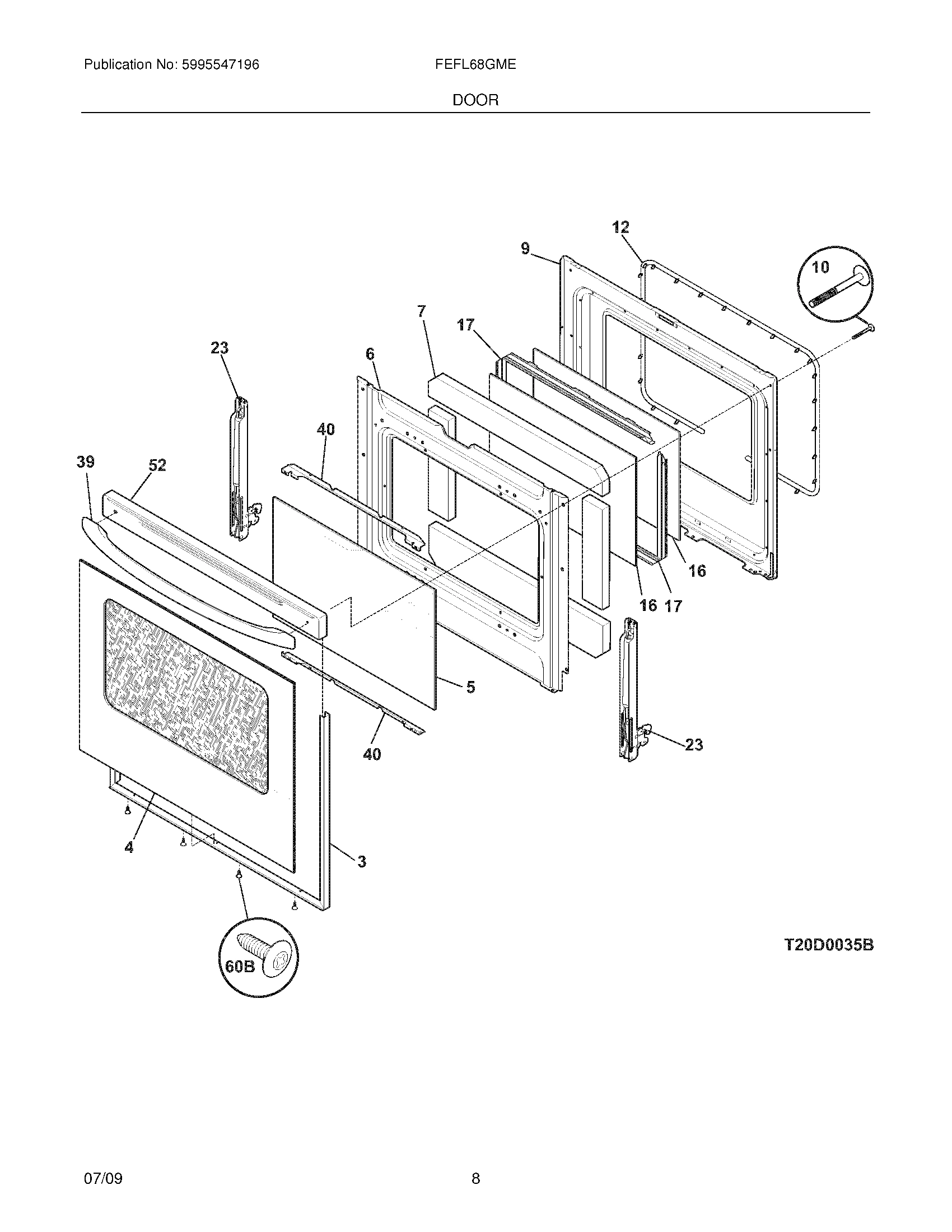 Publication No: 5995547196

FEFL68GME

DOOR

12
9
10
7
17
23
6
40
39
52
16
16 17
5
40
23
4
3
60B
T20D0035B

07/09

8