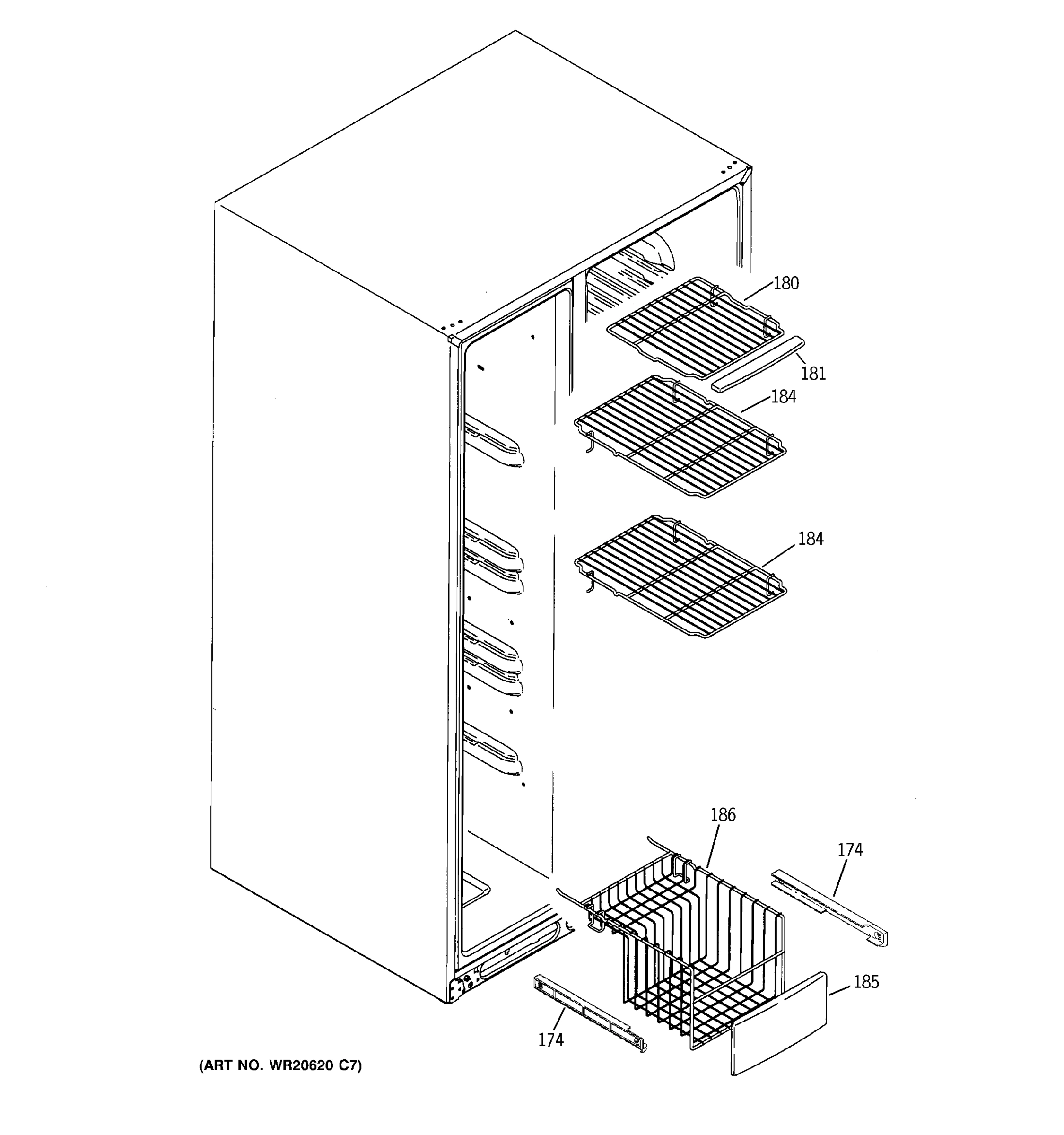 180
181
184
184
186
174
185
174
(ART NO. WR20620 C7)