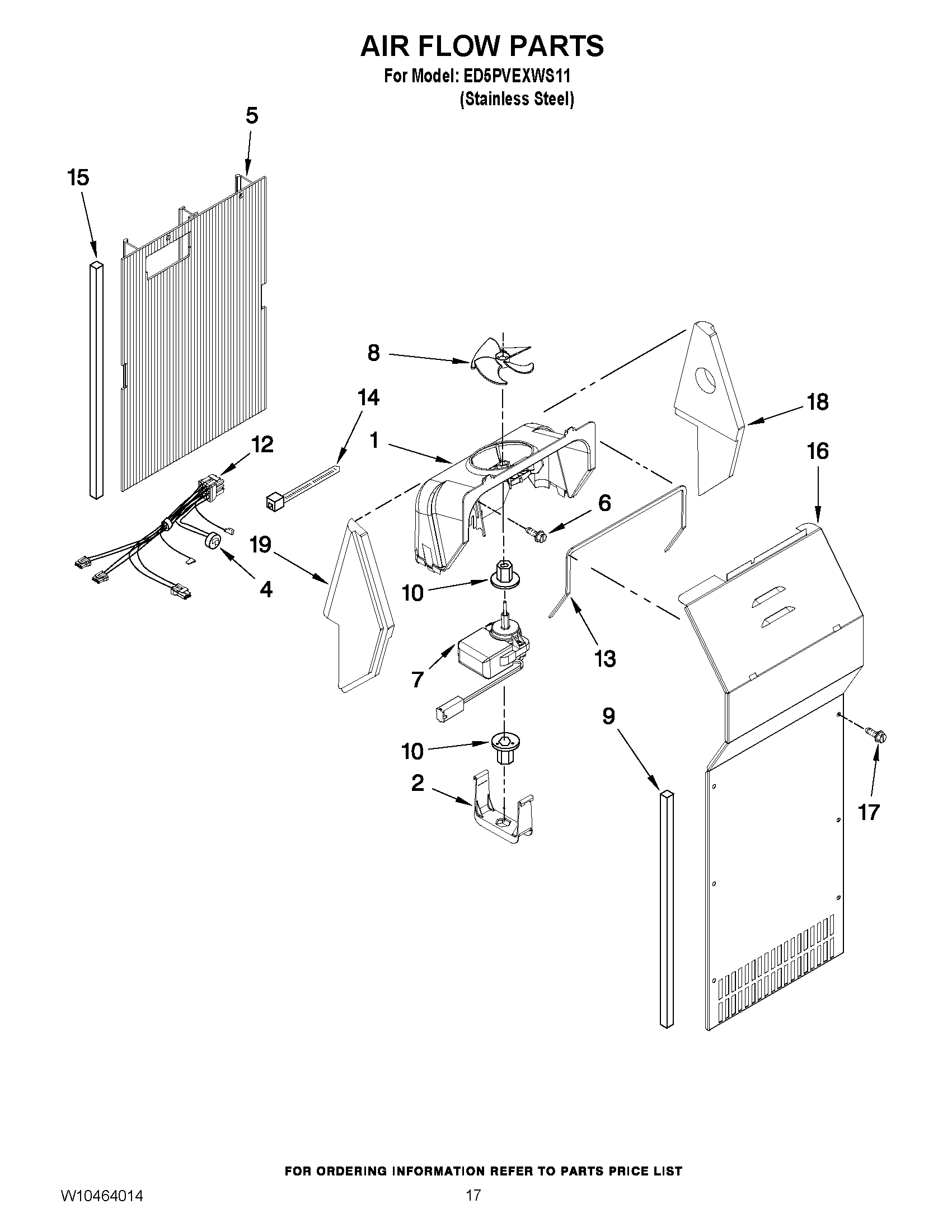 AIR FLOW PARTS
For Model: ED5PVEXWS11
(Stainless Steel)

5
15
8
14
18
12
1
16
6
19
4
10
13
7
9
10
2
17

FOR ORDERING INFORMATION REFER TO PARTS PRICE LIST

W10464014
17