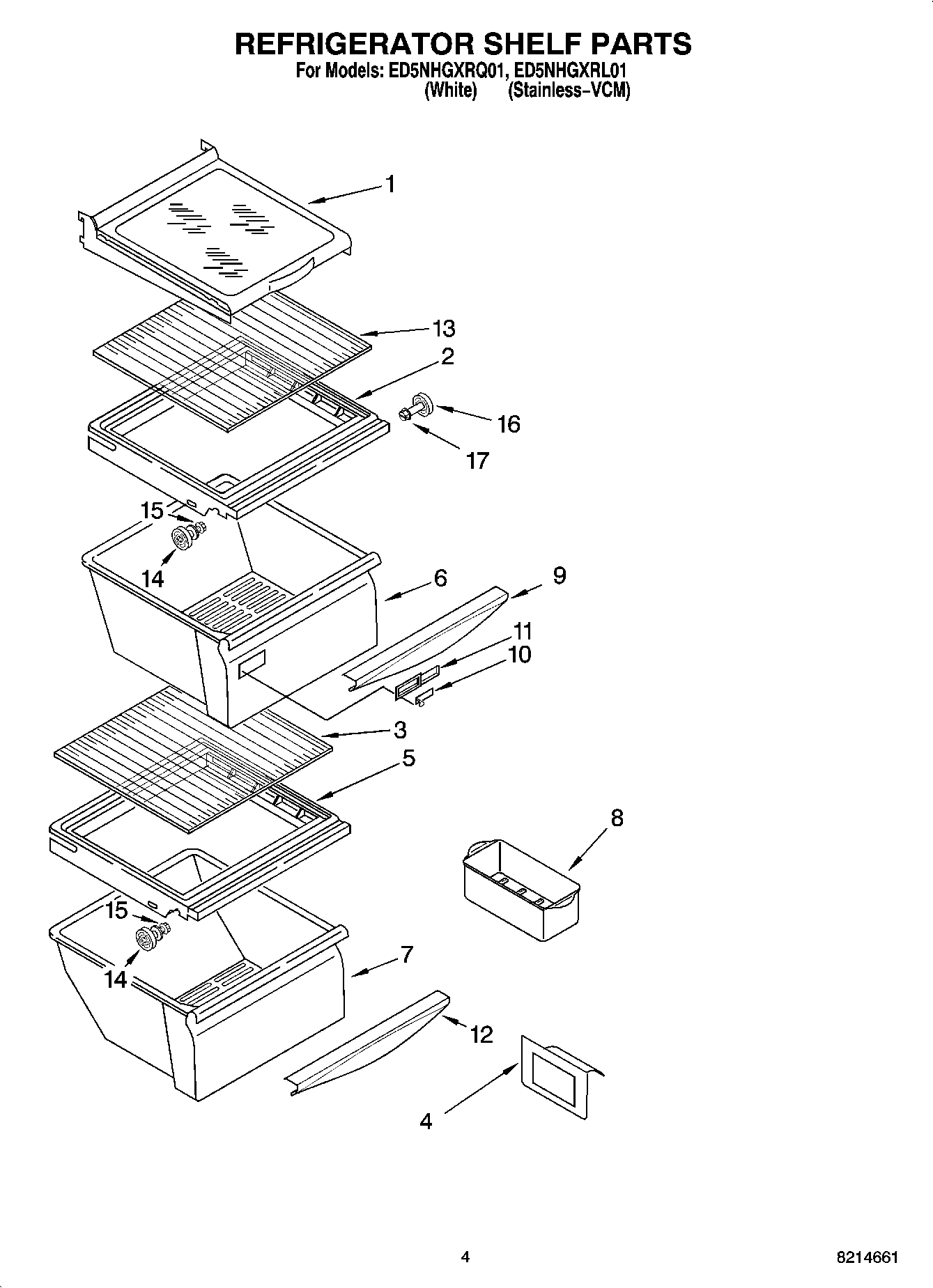 REFRIGERATOR SHELF PARTS
For Models: ED5NHGXRQ01, ED5NHGXRL01
(White) (Stainless-VCM)

1
13
2
16
17
15
14
6
9
11
10
3
5
8
15
14
7
12
4

4
8214661