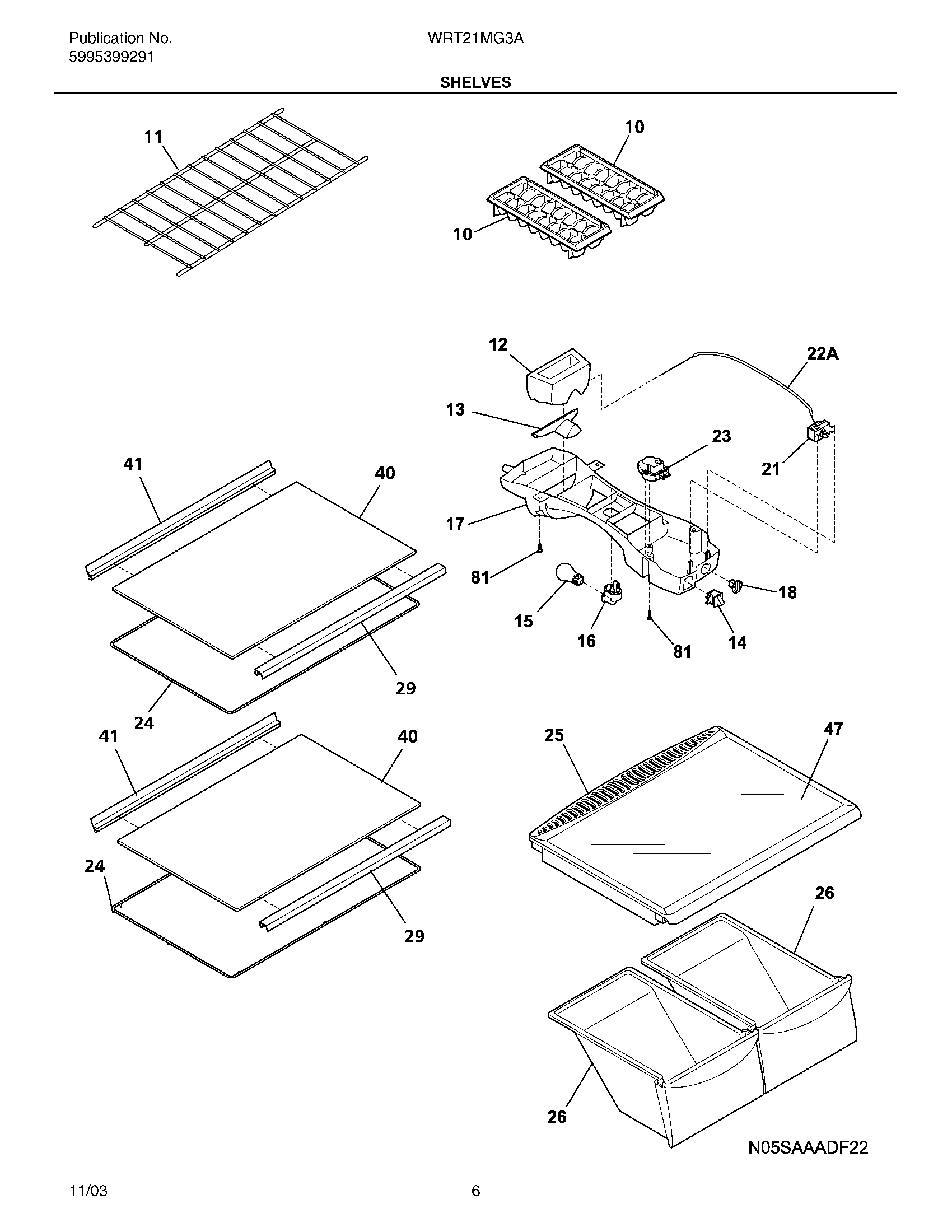 Publication No.
5995399291

WRT21MG3A

SHELVES

11

10

10

12

22A

13

23

21

41

40

17

81

18

15

16

81

14

29

24

41

40

25

47

24

29

26

26

N05SAAADF22

11/03

6