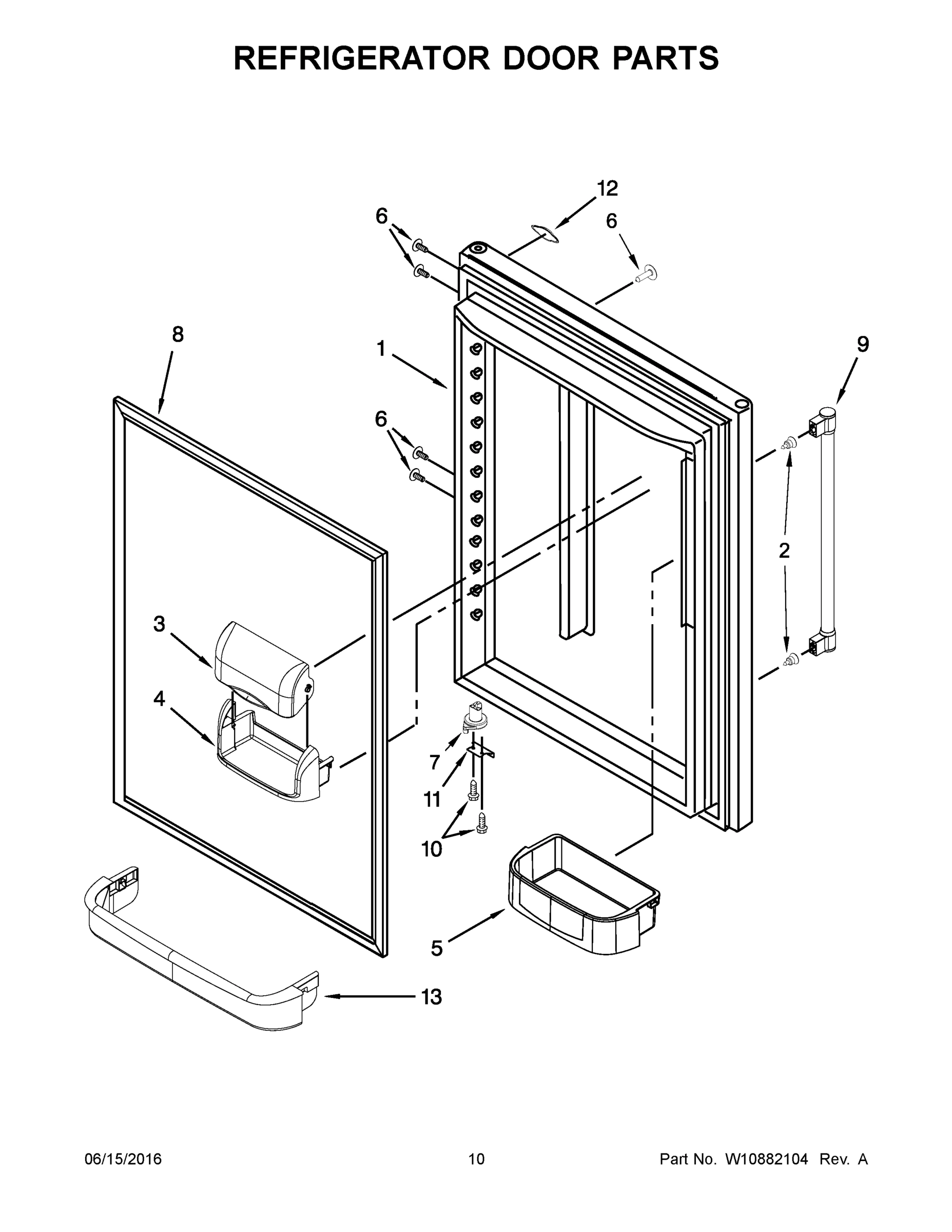 REFRIGERATOR DOOR PARTS

12
6
6
8
1
9
6
2
3
4
7
11
10
5
13

06/15/2016
10
Part No. W10882104 Rev. A