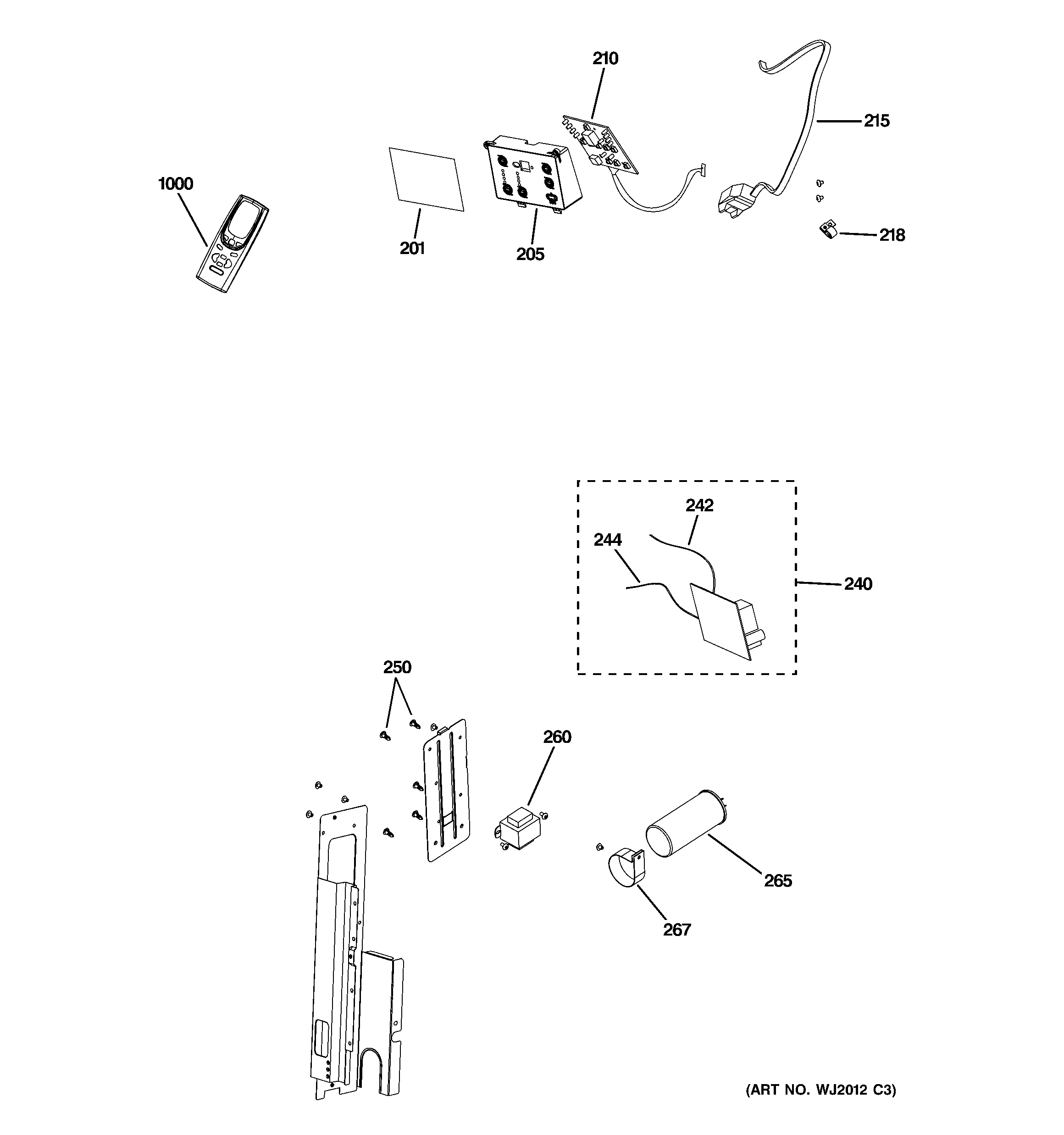 210

215

1000

201

205

218

242

244

240

250

260

265

267

(ART NO. WJ2012 C3)