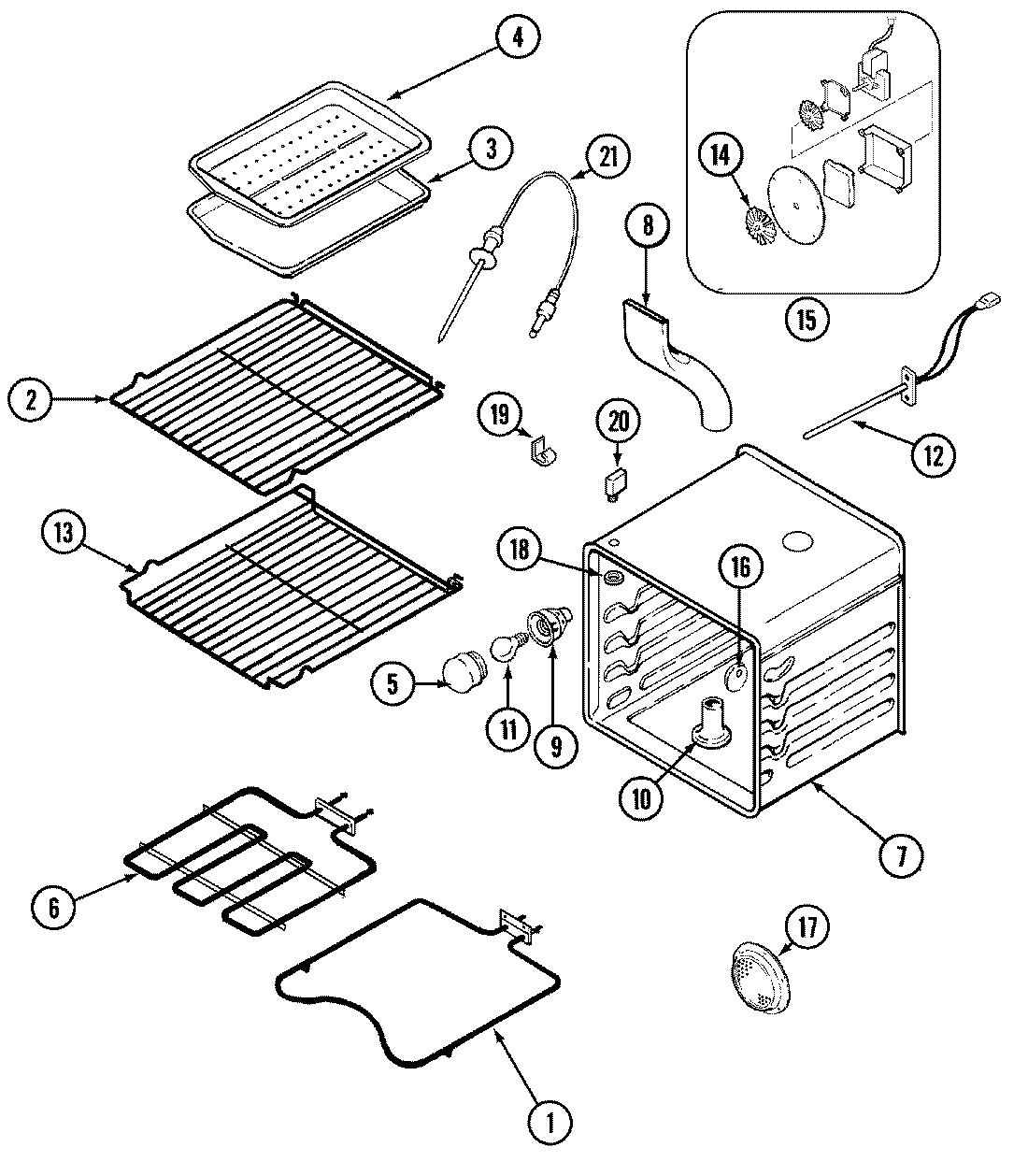 4
3
21
14
8
15
2
19
20
12
13
18
16
5
11
9
10
7
6
17
1