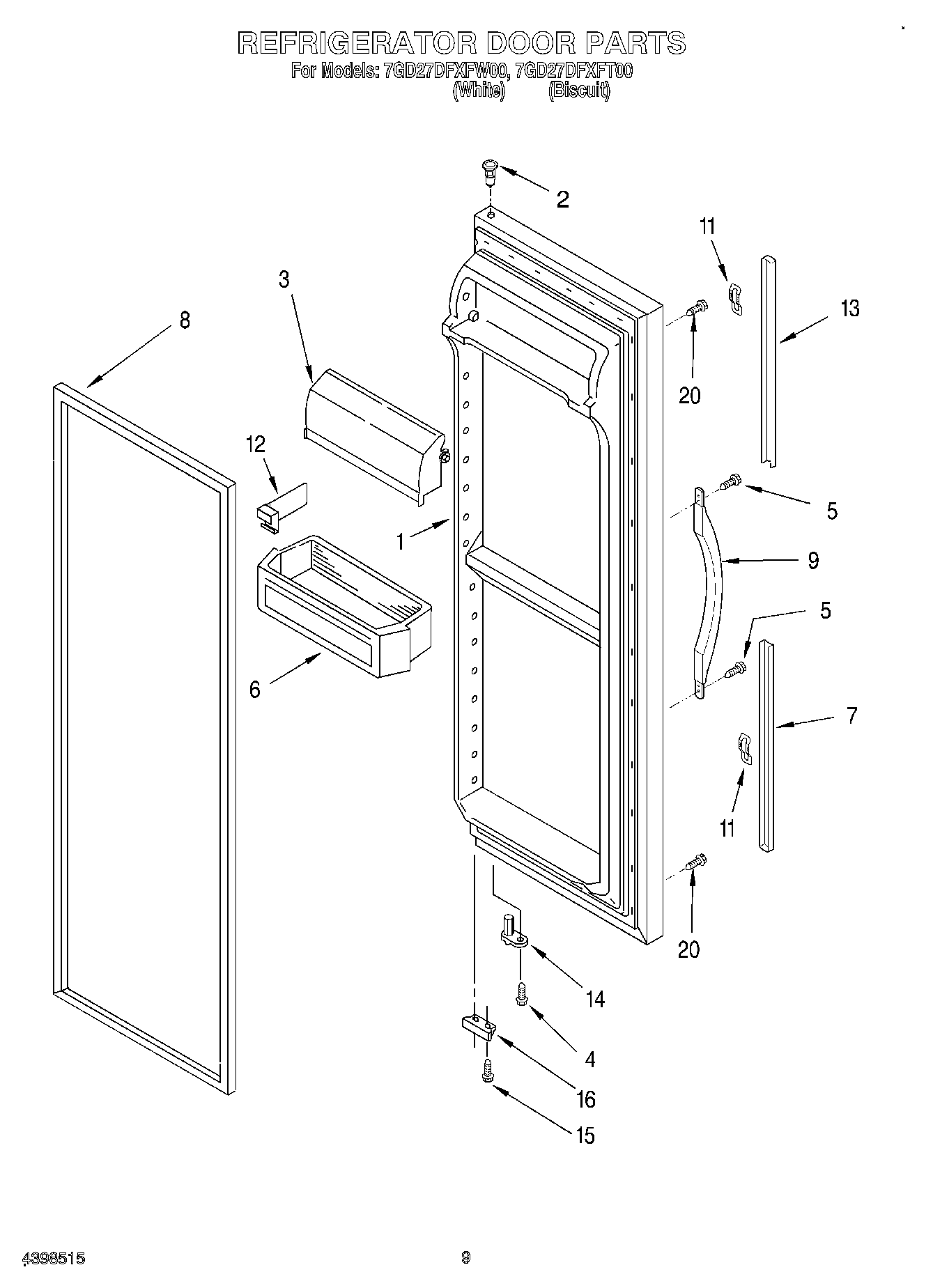 REFRIGERATOR DOOR PARTS
For Models: 7GD27DFXFW00, 7GD27DFXFT00
(White) (Biscuit)

2
11
3
13
8
20
12
5
1
9
5
6
7
11
20
14
4
16
15

4398515
9