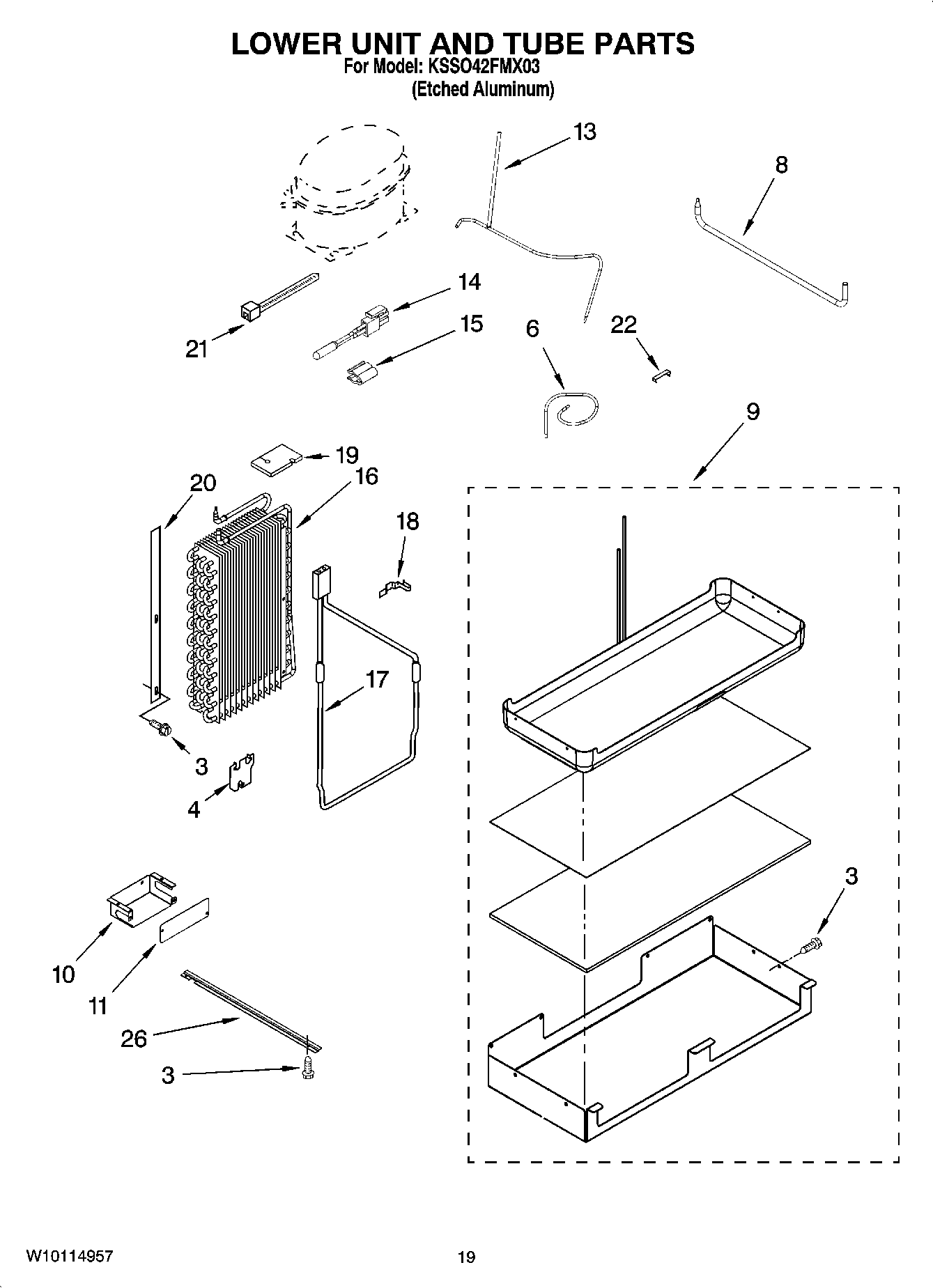 LOWER UNIT AND TUBE PARTS
For Model: KSSO42FMX03
(Etched Aluminum)

13
8
14
15
21
6
22
9
19
20
16
18
17
3
4
3
10
11
26
3

W10114957
19