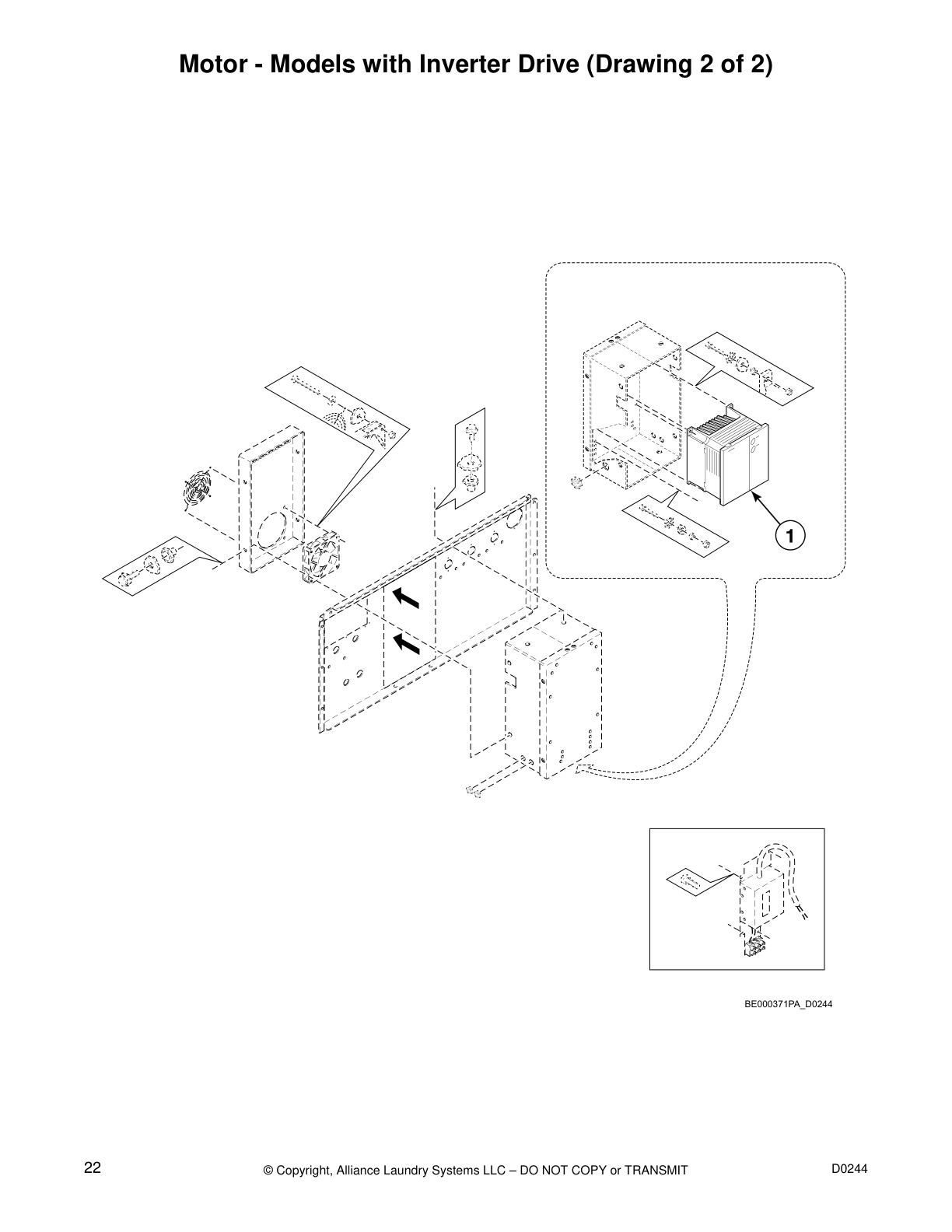 Motor - Models with Inverter Drive (Drawing 2 of 2)

1

BE000371PA_D0244

22

© Copyright, Alliance Laundry Systems LLC – DO NOT COPY or TRANSMIT

D0244