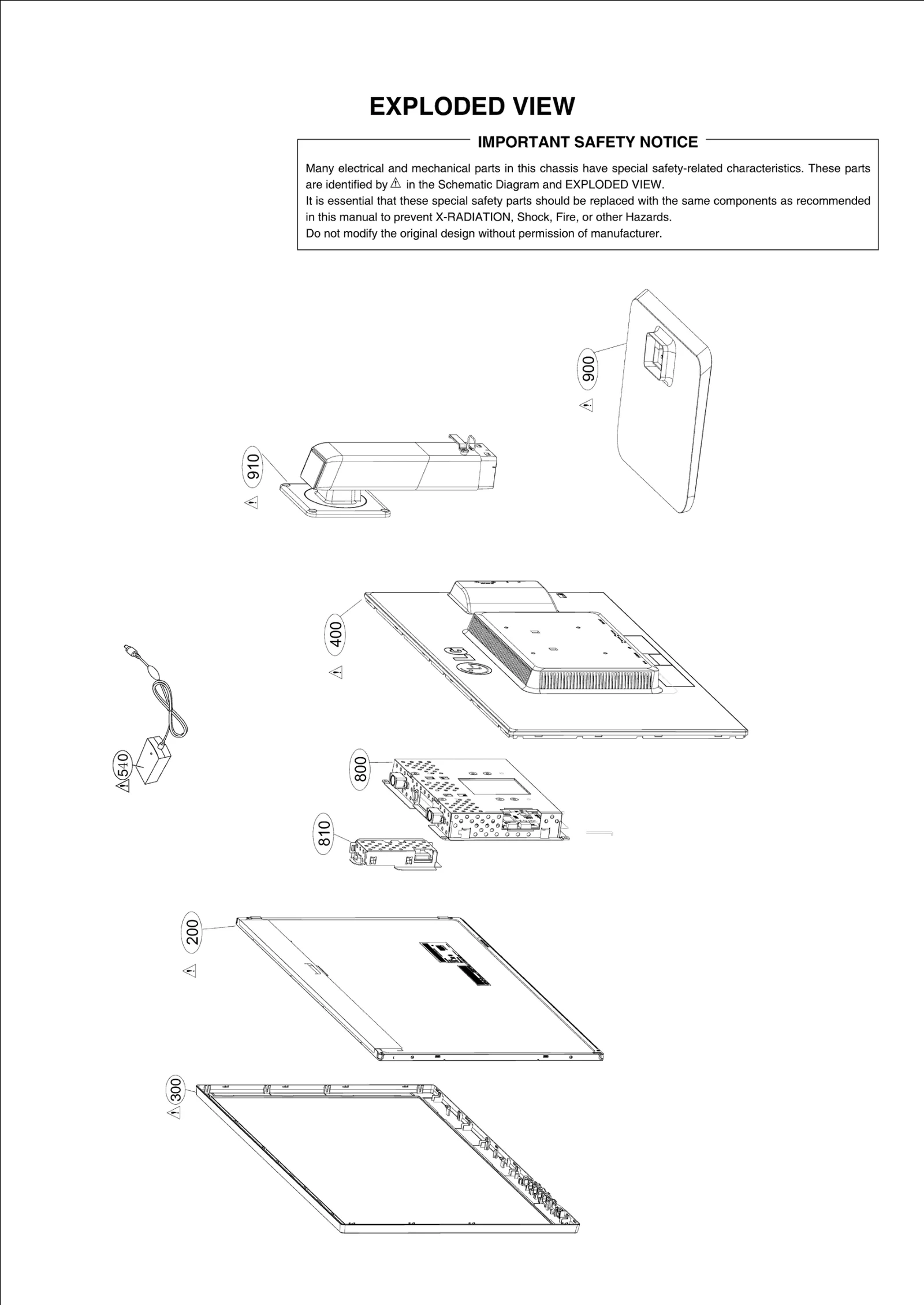 EXPLODED VIEW

IMPORTANT SAFETY NOTICE

Many electrical and mechanical parts in this chassis have special safety-related characteristics. These parts are identified by ⚠ in the Schematic Diagram and EXPLODED VIEW.
It is essential that these special safety parts should be replaced with the same components as recommended in this manual to prevent X-RADIATION, Shock, Fire, or other Hazards.
Do not modify the original design without permission of manufacturer.

900

910

400

LG

540

800

810

200

300