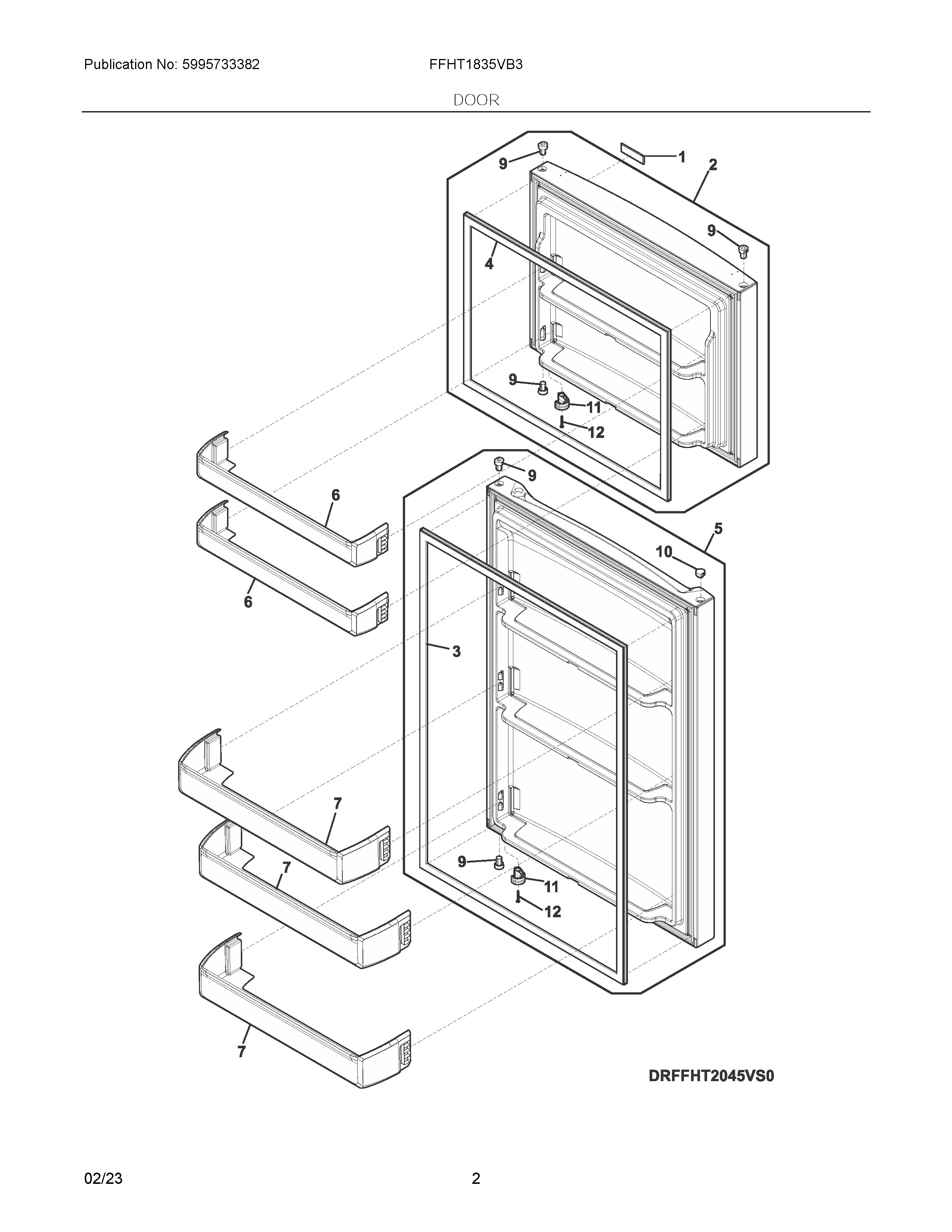 Publication No: 5995733382

FFHT1835VB3

DOOR

9

1

2

9

4

9

11

12

9

6

5

10

6

3

7

7

9

11

12

7

DRFFHT2045VS0

02/23

2