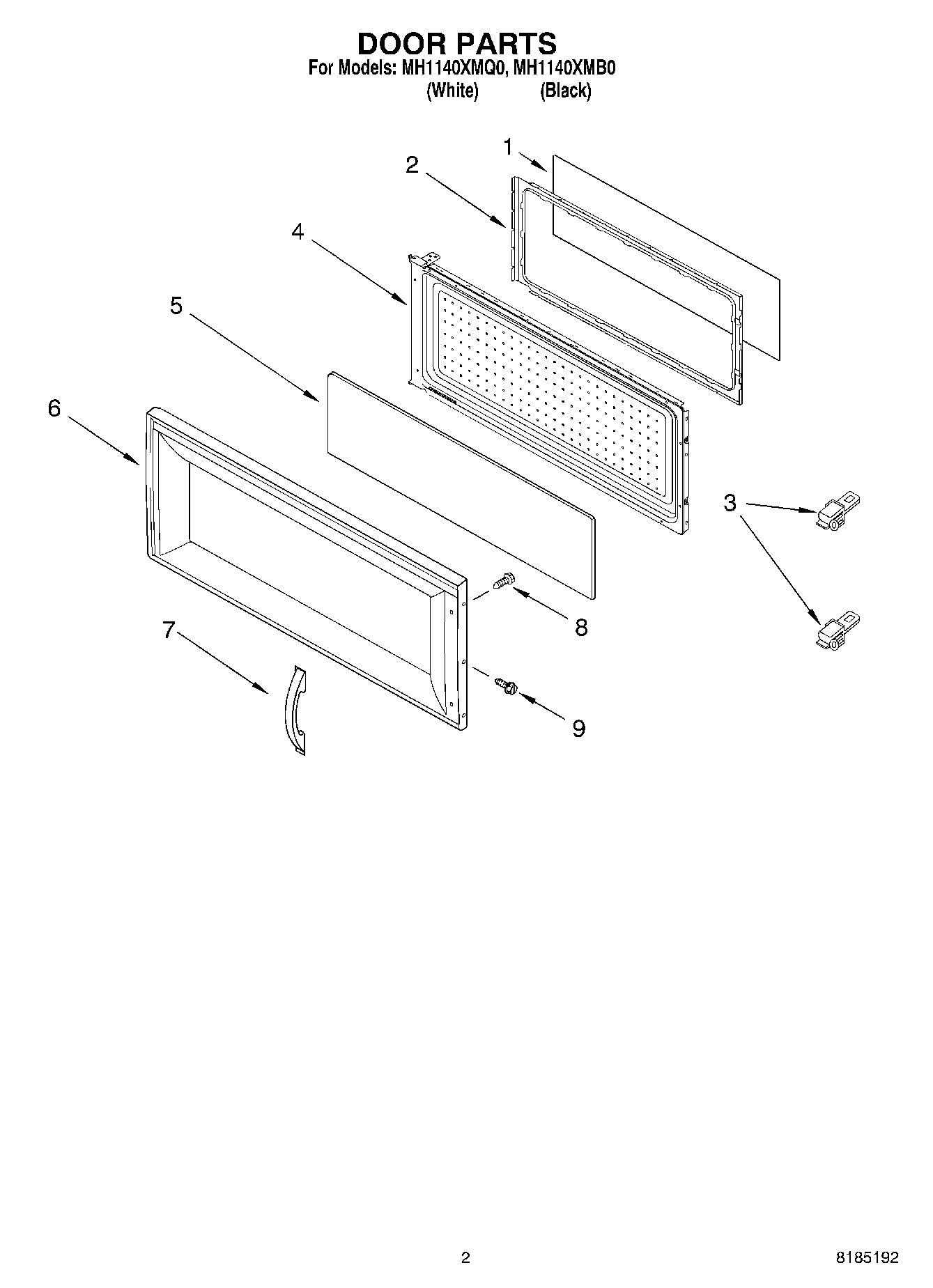 DOOR PARTS
For Models: MH1140XMQ0, MH1140XMB0
(White) (Black)

1
2
4
5
6
3
8
7
9

2

8185192