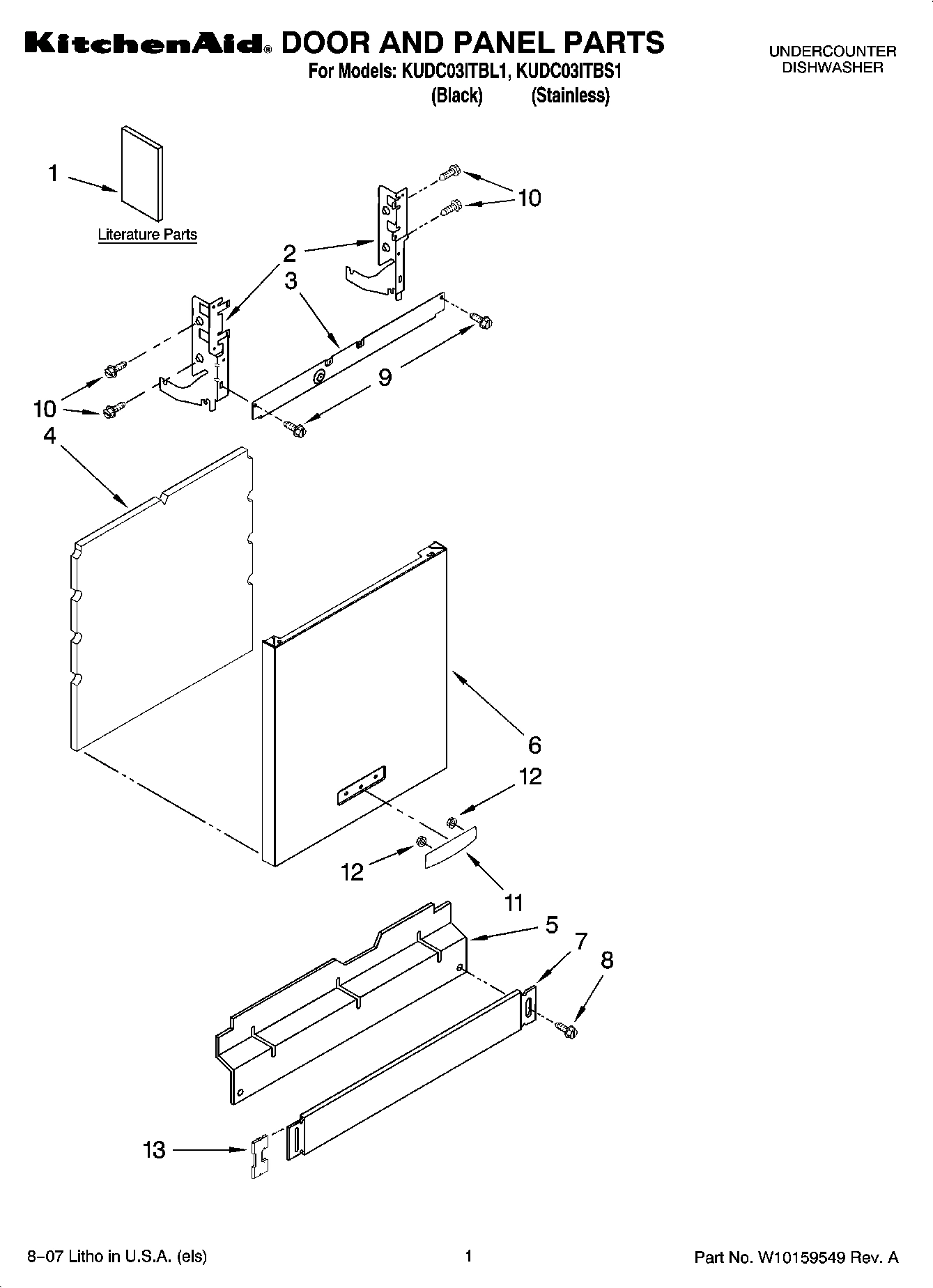 KitchenAid® DOOR AND PANEL PARTS
For Models: KUDC03ITBL1, KUDC03ITBS1
(Black) (Stainless)

UNDERCOUNTER
DISHWASHER

1
Literature Parts
10
2
3
9
10
4
6
12
12
11
5
7
8
13

8–07 Litho in U.S.A. (els)
1
Part No. W10159549 Rev. A